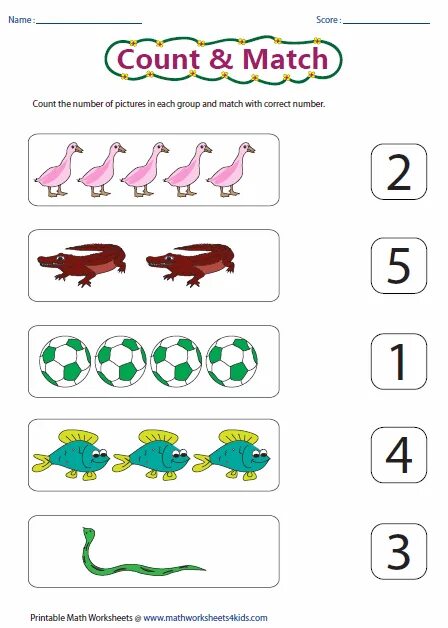 Name : ____________________

Score : ____________________

Count & Match

Count the number of pictures in each group and match with correct number.

2

5

1

4

3

Printable Math Worksheets @ www.mathworksheets4kids.com