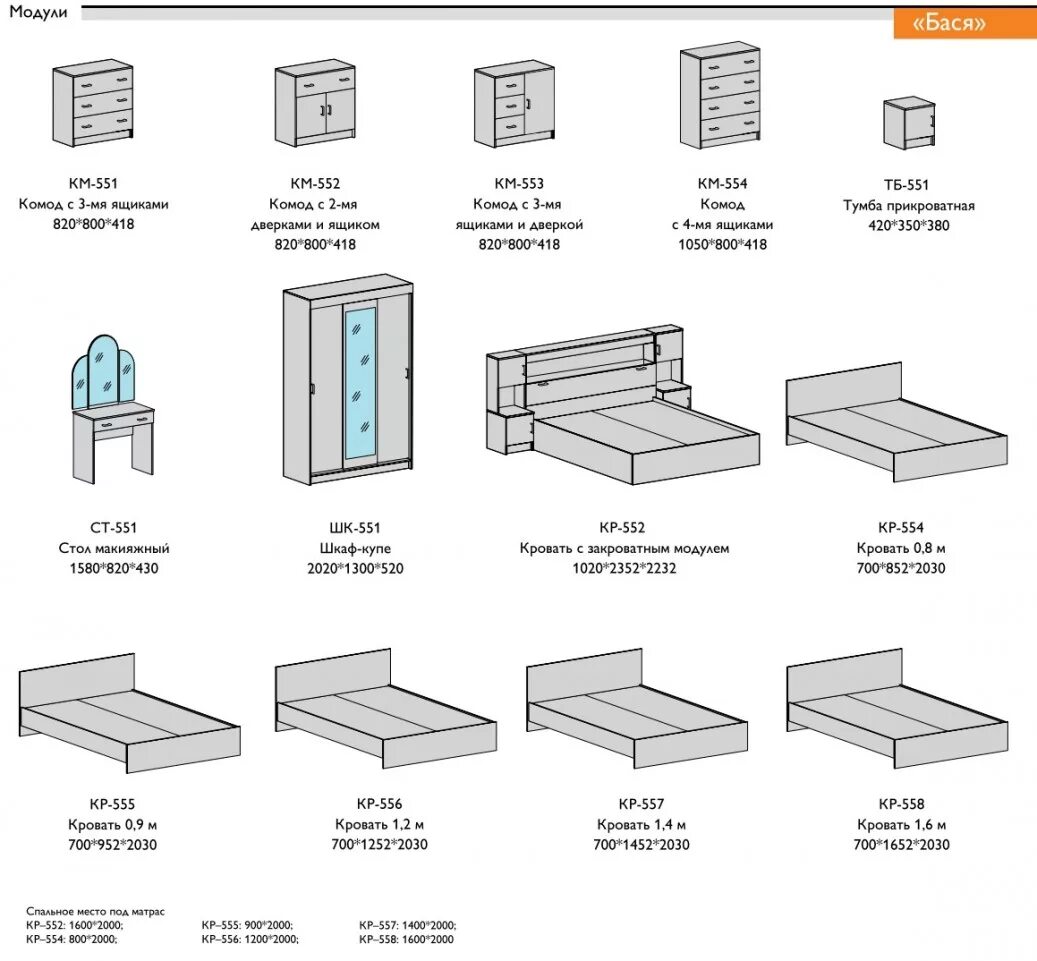 Модули

«Бася»

КМ-551
Комод с 3-мя ящиками
820*800*418

КМ-552
Комод с 2-мя дверками и ящиком
820*800*418

КМ-553
Комод с 3-мя ящиками и дверкой
820*800*418

КМ-554
Комод с 4-мя ящиками
1050*800*418

ТБ-551
Тумба прикроватная
420*350*380

СТ-551
Стол макияжный
1580*820*430

ШК-551
Шкаф-купе
2020*1300*520

КР-552
Кровать с закроватным модулем
1020*2352*2232

КР-554
Кровать 0,8 м
700*852*2030

КР-555
Кровать 0,9 м
700*952*2030

КР-556
Кровать 1,2 м
700*1252*2030

КР-557
Кровать 1,4 м
700*1452*2030

КР-558
Кровать 1,6 м
700*1652*2030

Спальное место под матрас
КР–552: 1600*2000;
КР–554: 800*2000;
КР–555: 900*2000;
КР–556: 1200*2000;
КР–557: 1400*2000;
КР–558: 1600*2000