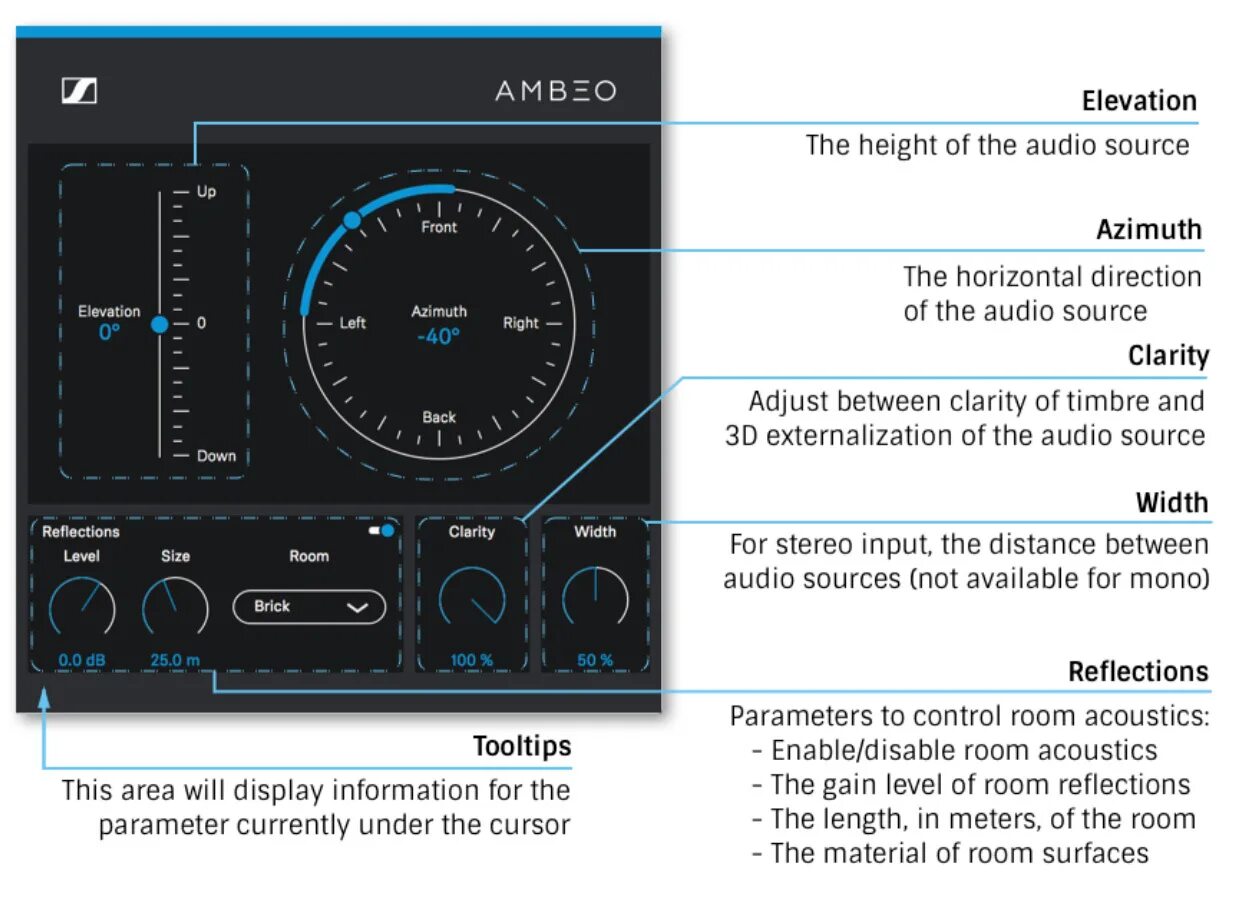 AMBEO

Up
Elevation
0°
0
Down

Front
Left
Azimuth
-40°
Right
Back

Reflections
Level
Size
Room
Brick
0.0 dB
25.0 m

Clarity
100 %

Width
50 %

Elevation
The height of the audio source

Azimuth
The horizontal direction of the audio source

Clarity
Adjust between clarity of timbre and 3D externalization of the audio source

Width
For stereo input, the distance between audio sources (not available for mono)

Reflections
Parameters to control room acoustics:
- Enable/disable room acoustics
- The gain level of room reflections
- The length, in meters, of the room
- The material of room surfaces

Tooltips
This area will display information for the parameter currently under the cursor