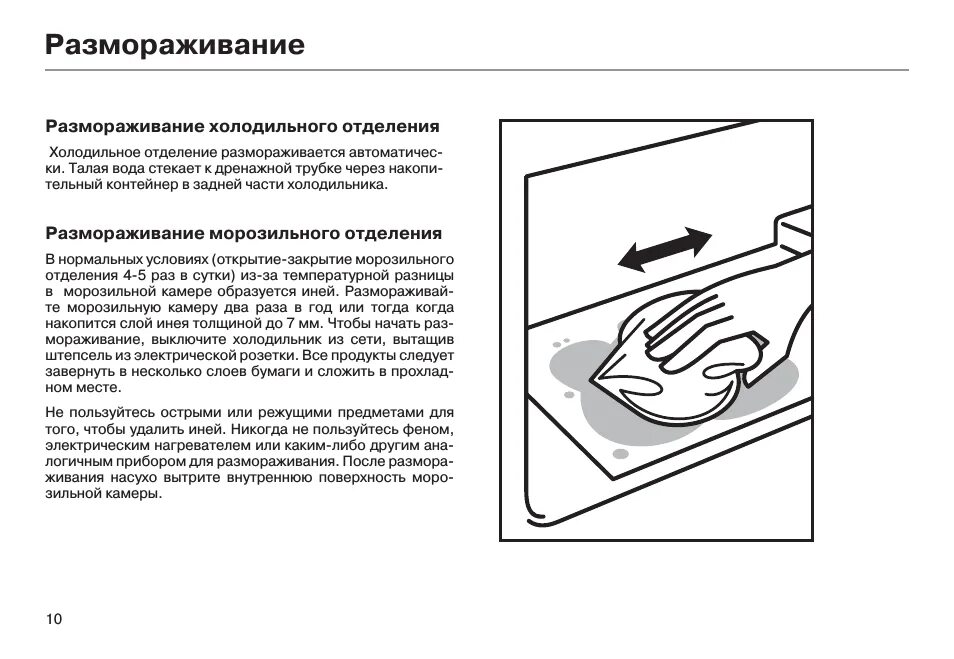 Размораживание

Размораживание холодильного отделения

Холодильное отделение размораживается автоматически. Талая вода стекает к дренажной трубке через накопительный контейнер в задней части холодильника.

Размораживание морозильного отделения

В нормальных условиях (открытие-закрытие морозильного отделения 4-5 раз в сутки) из-за температурной разницы в морозильной камере образуется иней. Размораживайте морозильную камеру два раза в год или тогда когда накопится слой инея толщиной до 7 мм. Чтобы начать размораживание, выключите холодильник из сети, вытащив штепсель из электрической розетки. Все продукты следует завернуть в несколько слоев бумаги и сложить в прохладном месте.

Не пользуйтесь острыми или режущими предметами для того, чтобы удалить иней. Никогда не пользуйтесь феном, электрическим нагревателем или каким-либо другим аналогичным прибором для размораживания. После размораживания насухо вытрите внутреннюю поверхность морозильной камеры.

10