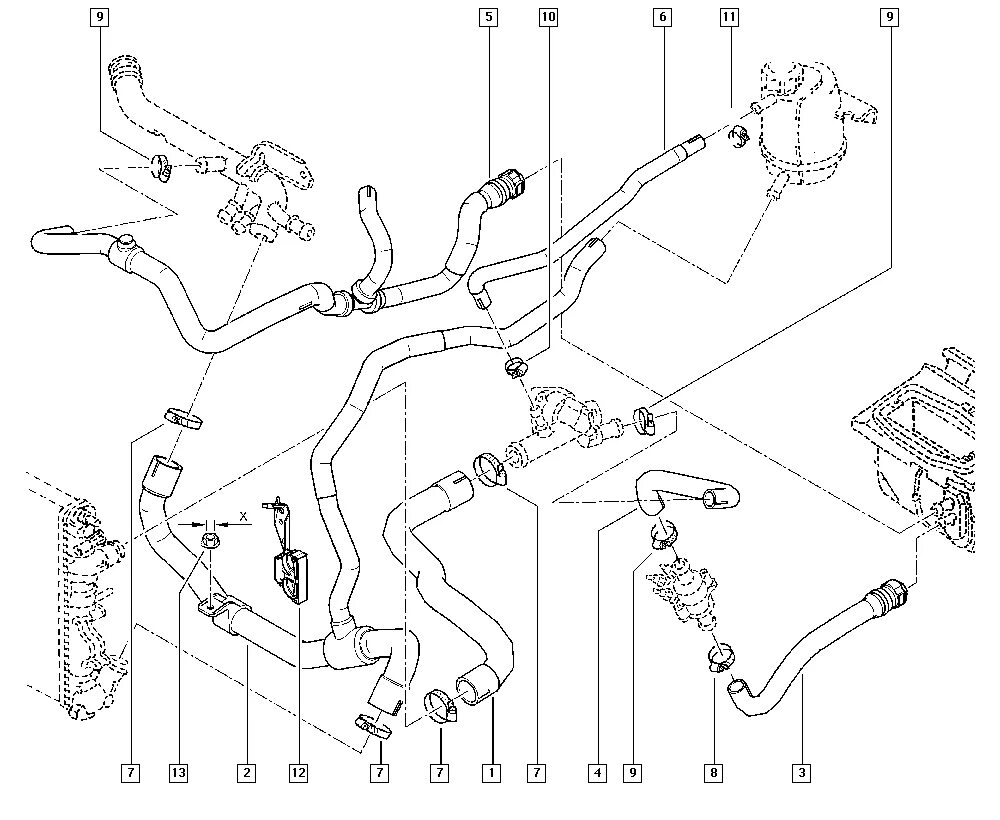 9
5
10
6
11
9
X
7
13
2
12
7
7
1
7
4
9
8
3