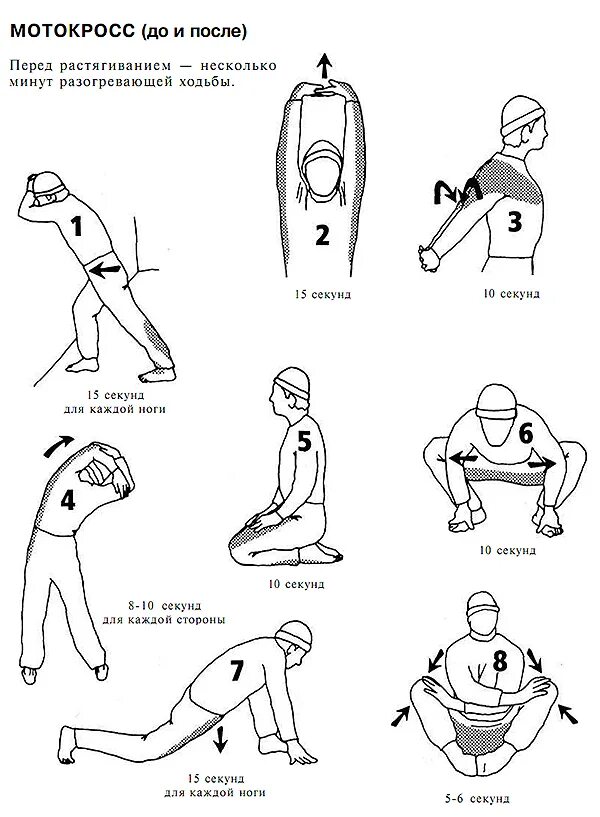 МОТОКРОСС (до и после)

Перед растягиванием — несколько минут разогревающей ходьбы.

1

15 секунд для каждой ноги

2

15 секунд

3

10 секунд

4

8-10 секунд для каждой стороны

5

10 секунд

6

10 секунд

7

15 секунд для каждой ноги

8

5-6 секунд