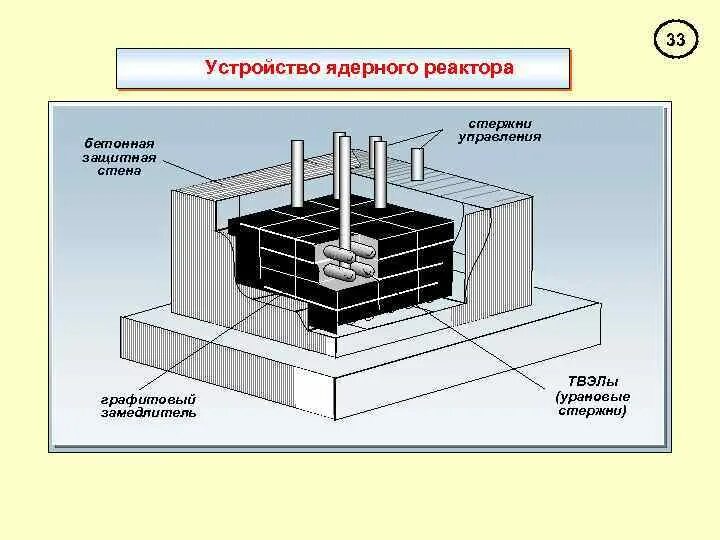 33

Устройство ядерного реактора

бетонная защитная стена

стержни управления

графитовый замедлитель

ТВЭЛы (урановые стержни)