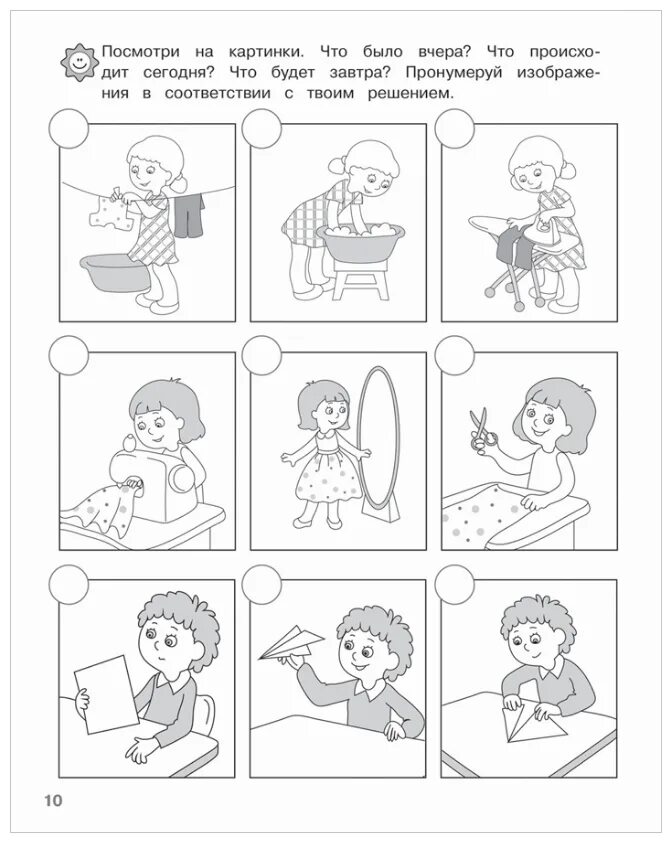 Посмотри на картинки. Что было вчера? Что происходит сегодня? Что будет завтра? Пронумеруй изображения в соответствии с твоим решением.

10