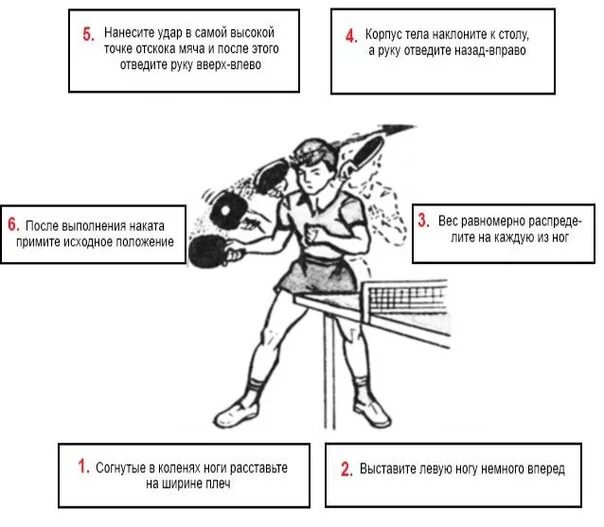 5. Нанесите удар в самой высокой точке отскока мяча и после этого отведите руку вверх-влево

4. Корпус тела наклоните к столу, а руку отведите назад-вправо

6. После выполнения наката примите исходное положение

3. Вес равномерно распределите на каждую из ног

1. Согнутые в коленях ноги расставьте на ширине плеч

2. Выставите левую ногу немного вперед