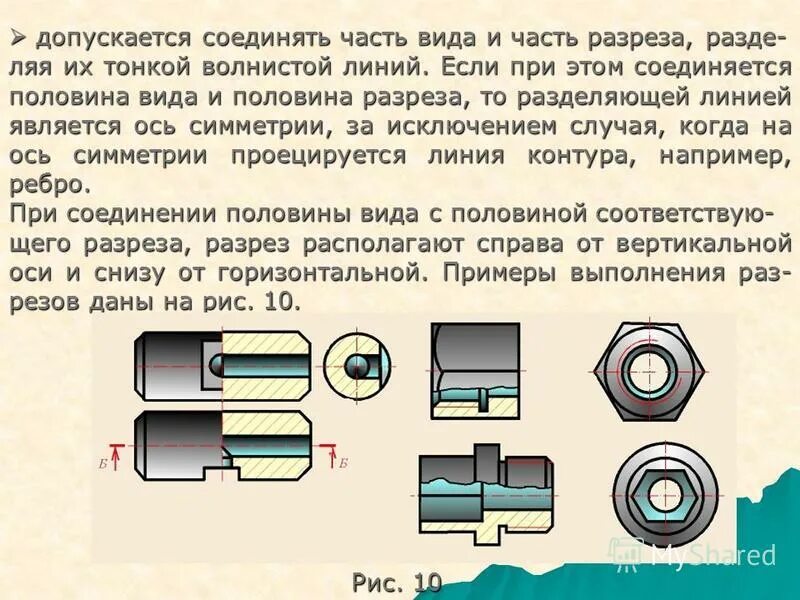 ➢ допускается соединять часть вида и часть разреза, разделяя их тонкой волнистой линий. Если при этом соединяется половина вида и половина разреза, то разделяющей линией является ось симметрии, за исключением случая, когда на ось симметрии проецируется линия контура, например, ребро.
При соединении половины вида с половиной соответствующего разреза, разрез располагают справа от вертикальной оси и снизу от горизонтальной. Примеры выполнения разрезов даны на рис. 10.

Б

Б

MyShared

Рис. 10