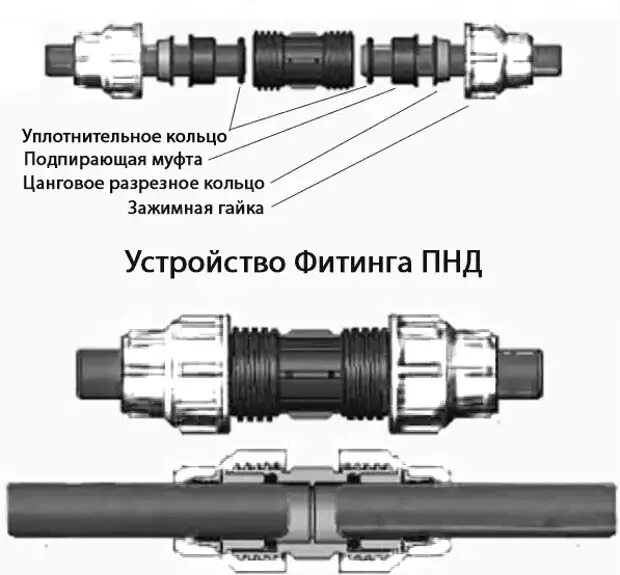 Уплотнительное кольцо
Подпирающая муфта
Цанговое разрезное кольцо
Зажимная гайка

Устройство Фитинга ПНД