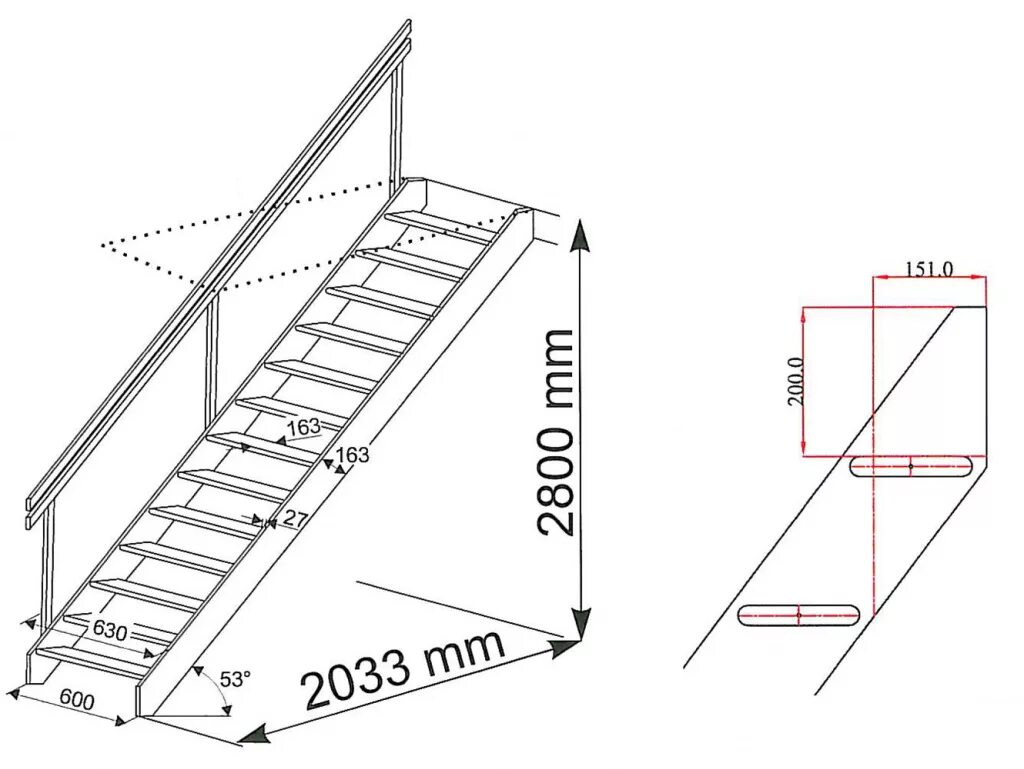 163
163
27
630
600
53°
2033 mm
2800 mm
151.0
200.0