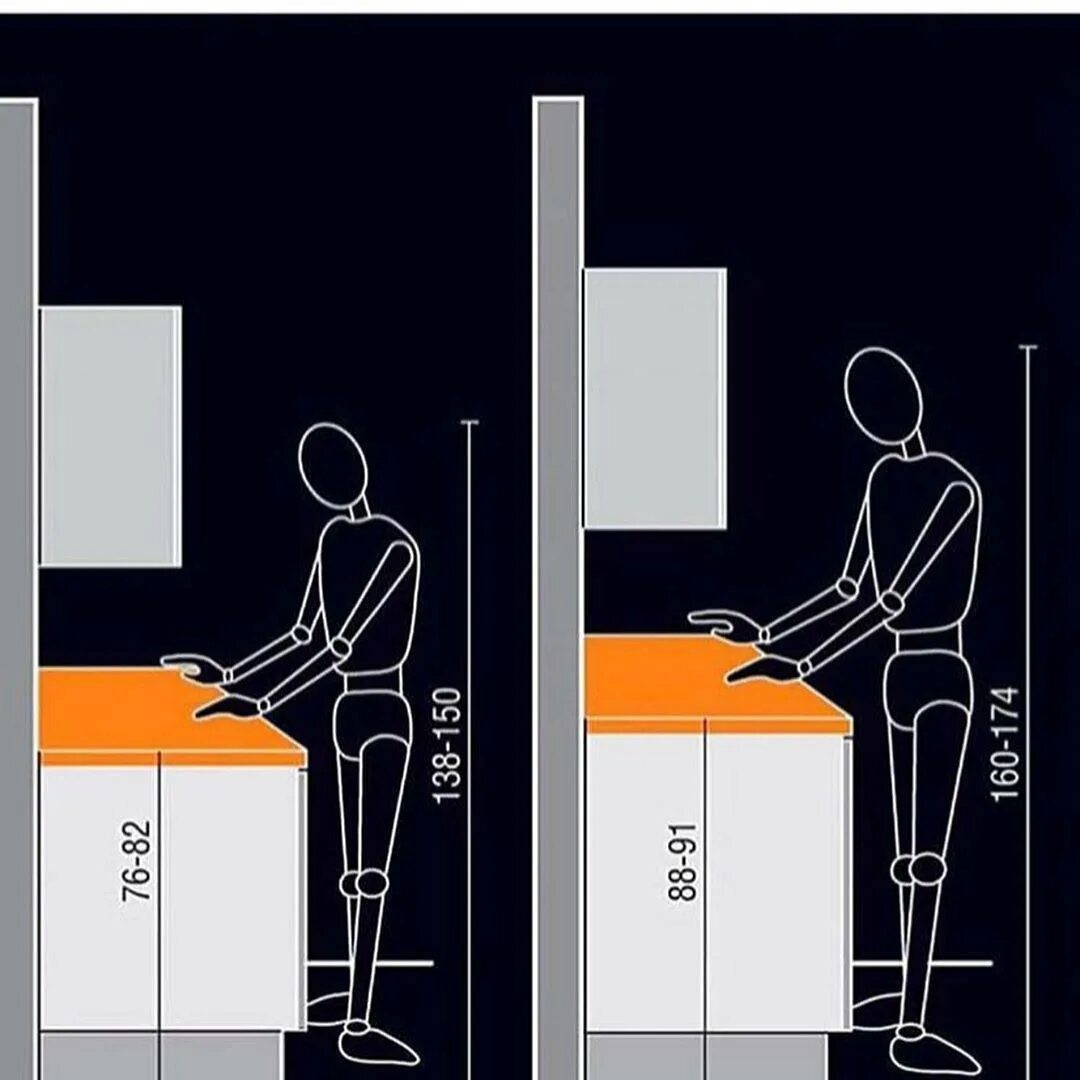 76-82

138-150

88-91

160-174