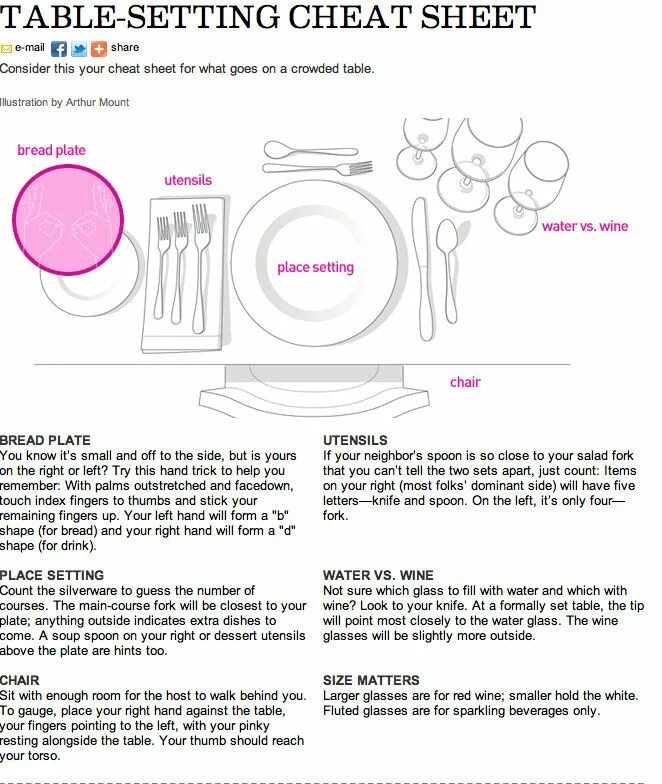 TABLE-SETTING CHEAT SHEET

e-mail share

Consider this your cheat sheet for what goes on a crowded table.

Illustration by Arthur Mount

bread plate

utensils

place setting

water vs. wine

chair

BREAD PLATE
You know it's small and off to the side, but is yours on the right or left? Try this hand trick to help you remember: With palms outstretched and facedown, touch index fingers to thumbs and stick your remaining fingers up. Your left hand will form a "b" shape (for bread) and your right hand will form a "d" shape (for drink).

PLACE SETTING
Count the silverware to guess the number of courses. The main-course fork will be closest to your plate; anything outside indicates extra dishes to come. A soup spoon on your right or dessert utensils above the plate are hints too.

CHAIR
Sit with enough room for the host to walk behind you. To gauge, place your right hand against the table, your fingers pointing to the left, with your pinky resting alongside the table. Your thumb should reach your torso.

UTENSILS
If your neighbor's spoon is so close to your salad fork that you can't tell the two sets apart, just count: Items on your right (most folks' dominant side) will have five letters—knife and spoon. On the left, it's only four—fork.

WATER VS. WINE
Not sure which glass to fill with water and which with wine? Look to your knife. At a formally set table, the tip will point most closely to the water glass. The wine glasses will be slightly more outside.

SIZE MATTERS
Larger glasses are for red wine; smaller hold the white. Fluted glasses are for sparkling beverages only.