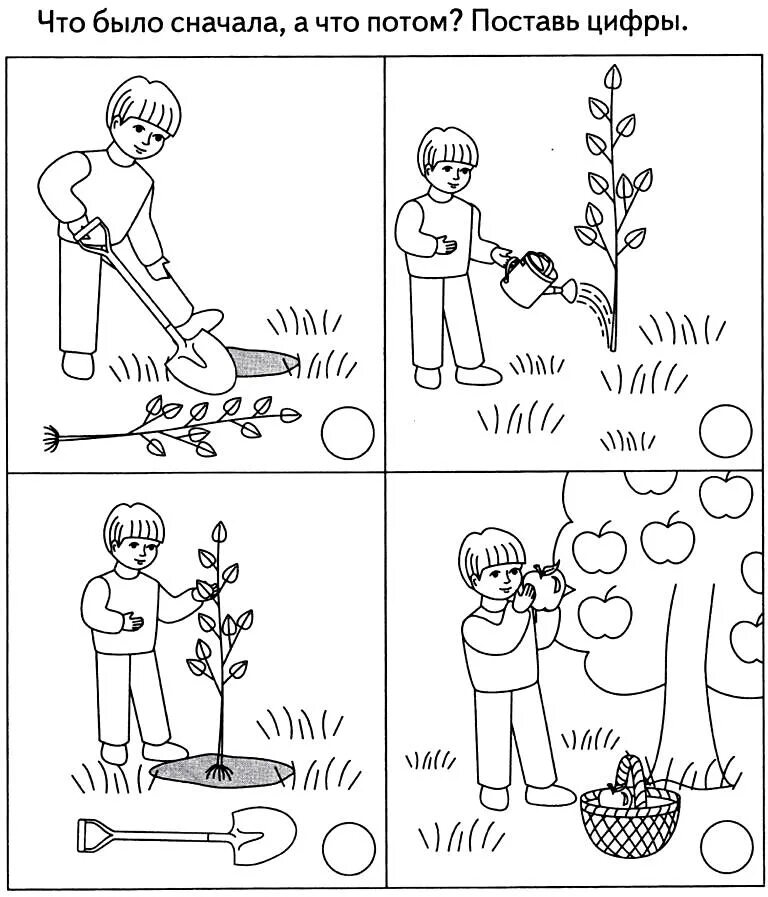 Что было сначала, а что потом? Поставь цифры.