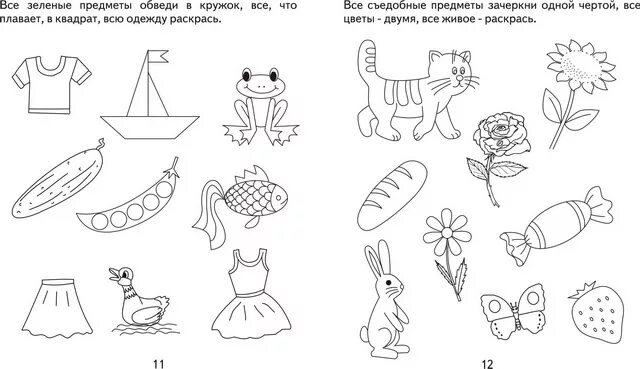 Все зеленые предметы обведи в кружок, все, что плавает, в квадрат, всю одежду раскрась.

11

Все съедобные предметы зачеркни одной чертой, все цветы - двумя, все живое - раскрась.

12