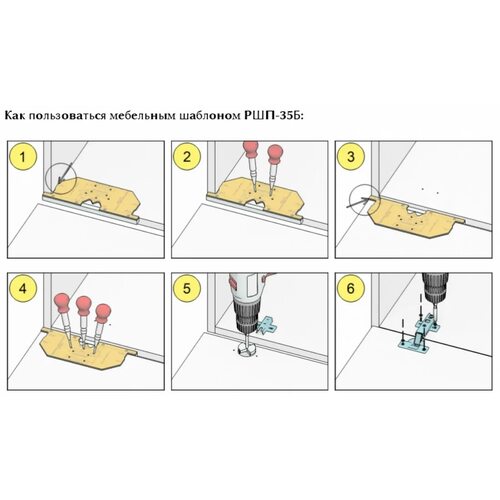 Как пользоваться мебельным шаблоном РШП-35Б:

1

2

3

4

5

6