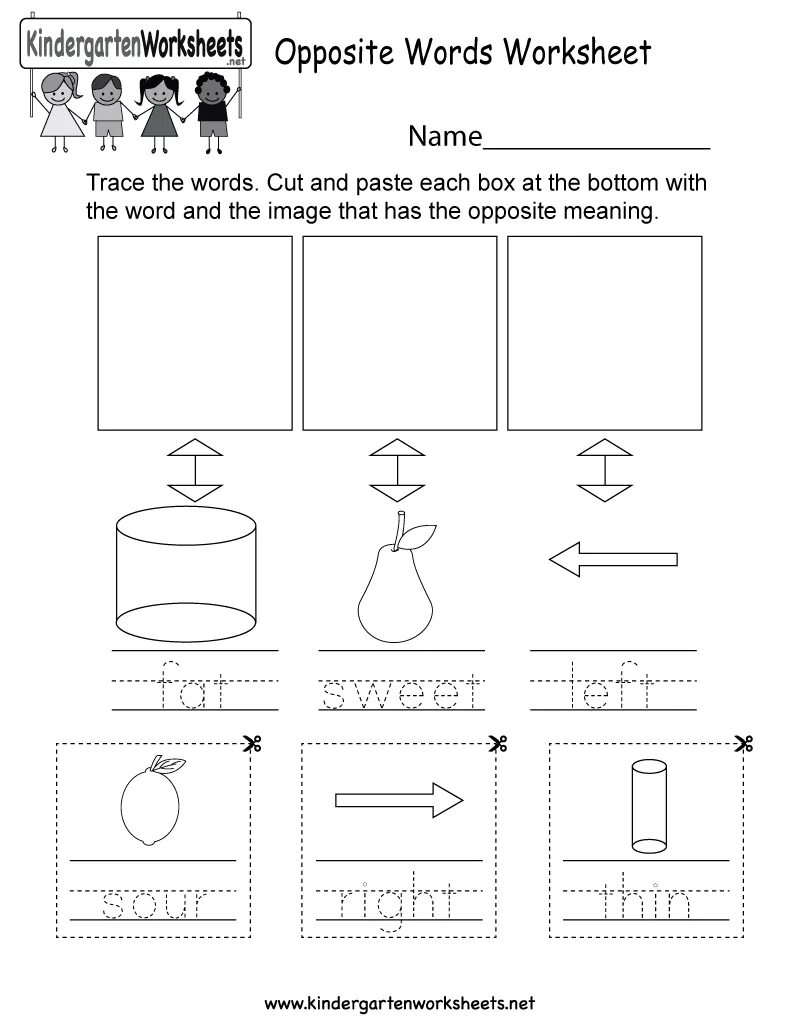 KindergartenWorksheets.net

Opposite Words Worksheet

Name_______________

Trace the words. Cut and paste each box at the bottom with the word and the image that has the opposite meaning.

fat

sweet

left

sour

right

thin

www.kindergartenworksheets.net