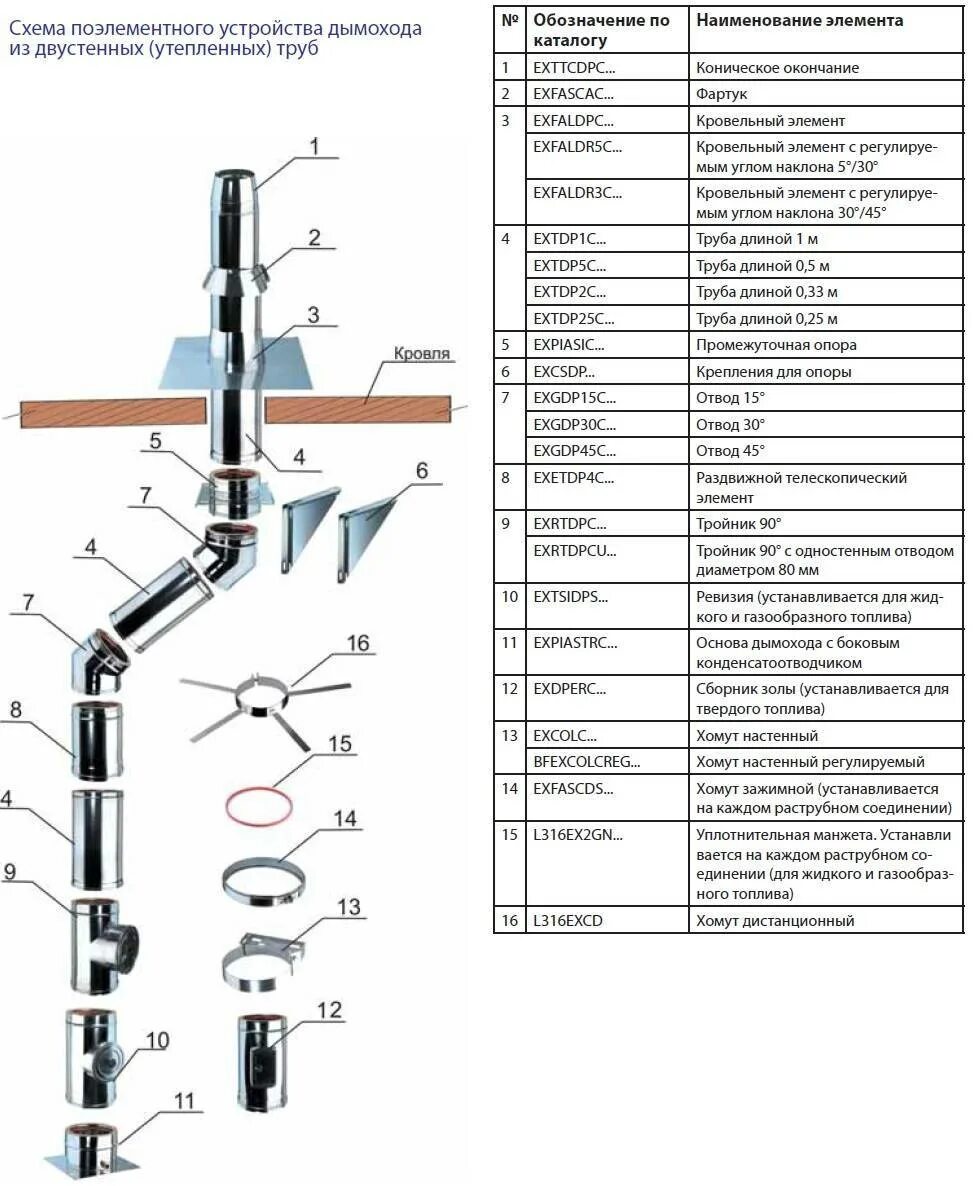 Схема поэлементного устройства дымохода из двустенных (утепленных) труб

1
2
3
Кровля
4
5
6
7
4
7
16
8
15
4
14
9
13
10
12
11

| № | Обозначение по каталогу | Наименование элемента |
|---|---|---|
| 1 | EXTTCDPC... | Коническое окончание |
| 2 | EXFASCAC... | Фартук |
| 3 | EXFALDPC... | Кровельный элемент |
| | EXFALDR5C... | Кровельный элемент с регулируемым углом наклона 5°/30° |
| | EXFALDR3C... | Кровельный элемент с регулируемым углом наклона 30°/45° |
| 4 | EXTDP1C... | Труба длиной 1 м |
| | EXTDP5C... | Труба длиной 0,5 м |
| | EXTDP2C... | Труба длиной 0,33 м |
| | EXTDP25C... | Труба длиной 0,25 м |
| 5 | EXPIASIC... | Промежуточная опора |
| 6 | EXCSDP... | Крепления для опоры |
| 7 | EXGDP15C... | Отвод 15° |
| | EXGDP30C... | Отвод 30° |
| | EXGDP45C... | Отвод 45° |
| 8 | EXETDP4C... | Раздвижной телескопический элемент |
| 9 | EXRTDPC... | Тройник 90° |
| | EXRTDPCU... | Тройник 90° с одностенным отводом диаметром 80 мм |
| 10 | EXTSIDPS... | Ревизия (устанавливается для жидкого и газообразного топлива) |
| 11 | EXPIASTRC... | Основа дымохода с боковым конденсатоотводчиком |
| 12 | EXDPERC... | Сборник золы (устанавливается для твердого топлива) |
| 13 | EXCOLC... | Хомут настенный |
| | BFEXCOLCREG... | Хомут настенный регулируемый |
| 14 | EXFASCDS... | Хомут зажимной (устанавливается на каждом раструбном соединении) |
| 15 | L316EX2GN... | Уплотнительная манжета. Устанавливается на каждом раструбном соединении (для жидкого и газообразного топлива) |
| 16 | L316EXCD | Хомут дистанционный |