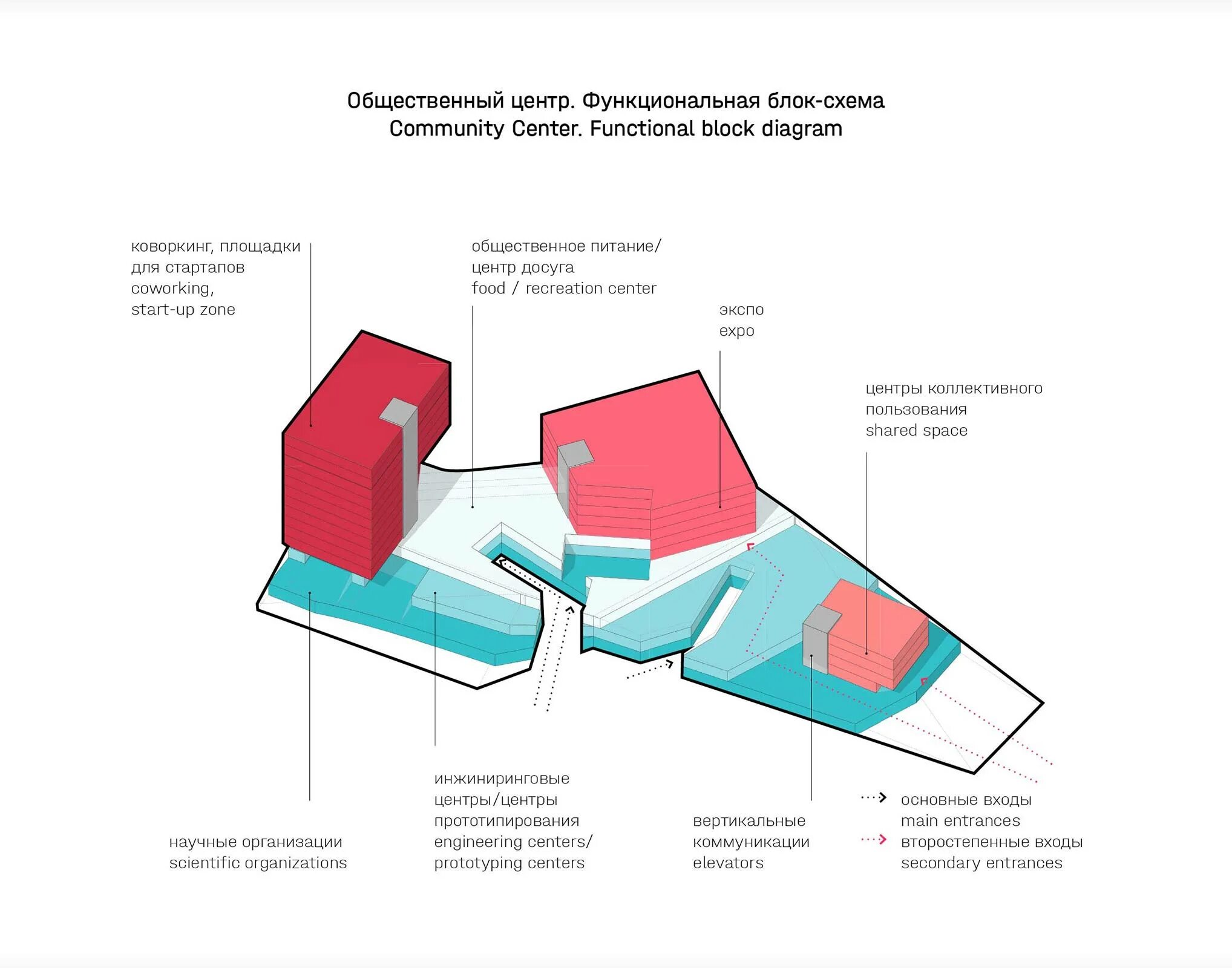 Общественный центр. Функциональная блок-схема
Community Center. Functional block diagram

коворкинг, площадки для стартапов
coworking, start-up zone

общественное питание/ центр досуга
food / recreation center

экспо
expo

центры коллективного пользования
shared space

научные организации
scientific organizations

инжиниринговые центры/центры прототипирования
engineering centers/ prototyping centers

вертикальные коммуникации
elevators

основные входы
main entrances

второстепенные входы
secondary entrances