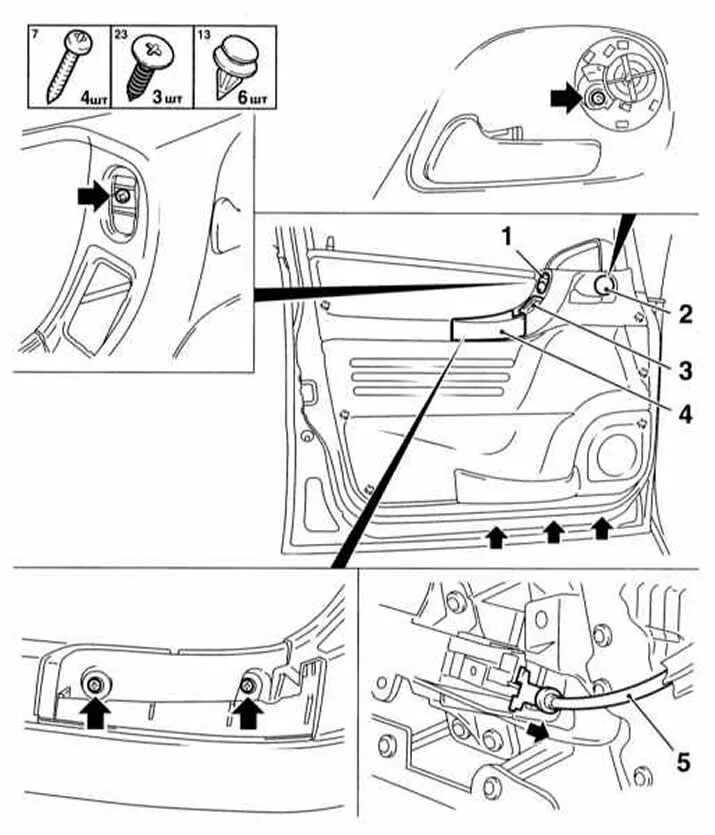 7
4шт
23
3шт
13
6шт

1
2
3
4
5