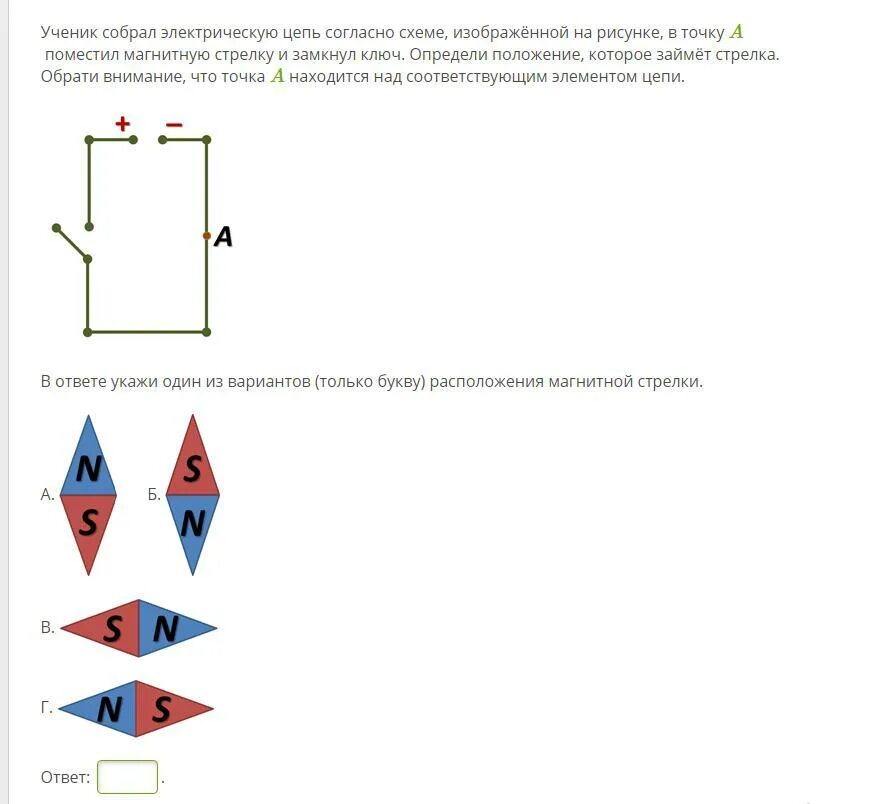 Ученик собрал электрическую цепь согласно схеме, изображённой на рисунке, в точку $A$ поместил магнитную стрелку и замкнул ключ. Определи положение, которое займёт стрелка. Обрати внимание, что точка $A$ находится над соответствующим элементом цепи.

+ −

A

В ответе укажи один из вариантов (только букву) расположения магнитной стрелки.

А. N S

Б. S N

В. S N

Г. N S

Ответ: .