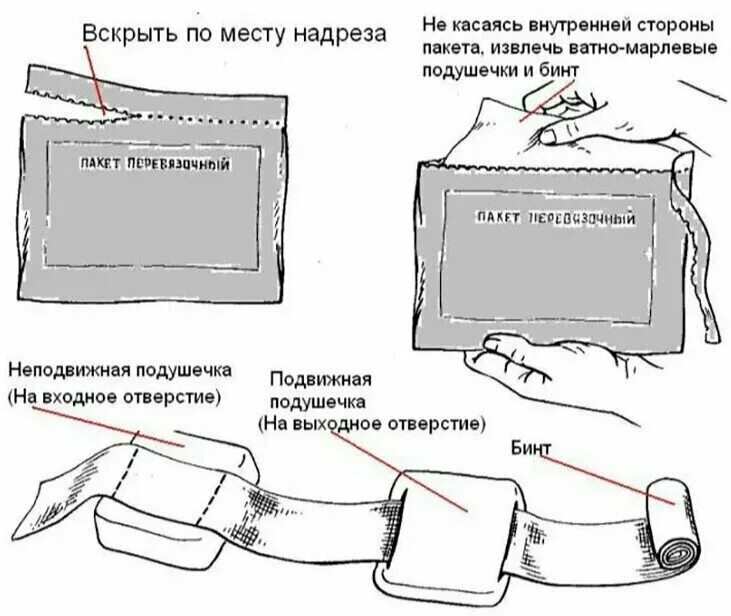 Вскрыть по месту надреза

ПАКЕТ ПЕРЕВЯЗОЧНЫЙ

Не касаясь внутренней стороны пакета, извлечь ватно-марлевые подушечки и бинт

ПАКЕТ ПЕРЕВЯЗОЧНЫЙ

Неподвижная подушечка (На входное отверстие)

Подвижная подушечка (На выходное отверстие)

Бинт