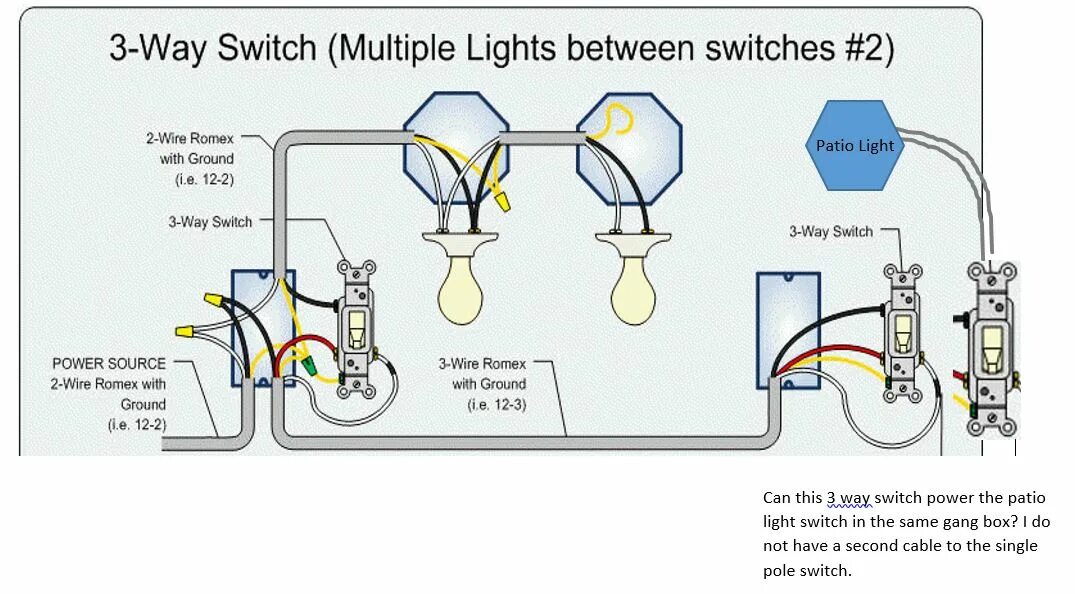 3-Way Switch (Multiple Lights between switches #2)

2-Wire Romex with Ground (i.e. 12-2)

3-Way Switch

Patio Light

3-Way Switch

POWER SOURCE 2-Wire Romex with Ground (i.e. 12-2)

3-Wire Romex with Ground (i.e. 12-3)

Can this 3 way switch power the patio light switch in the same gang box? I do not have a second cable to the single pole switch.