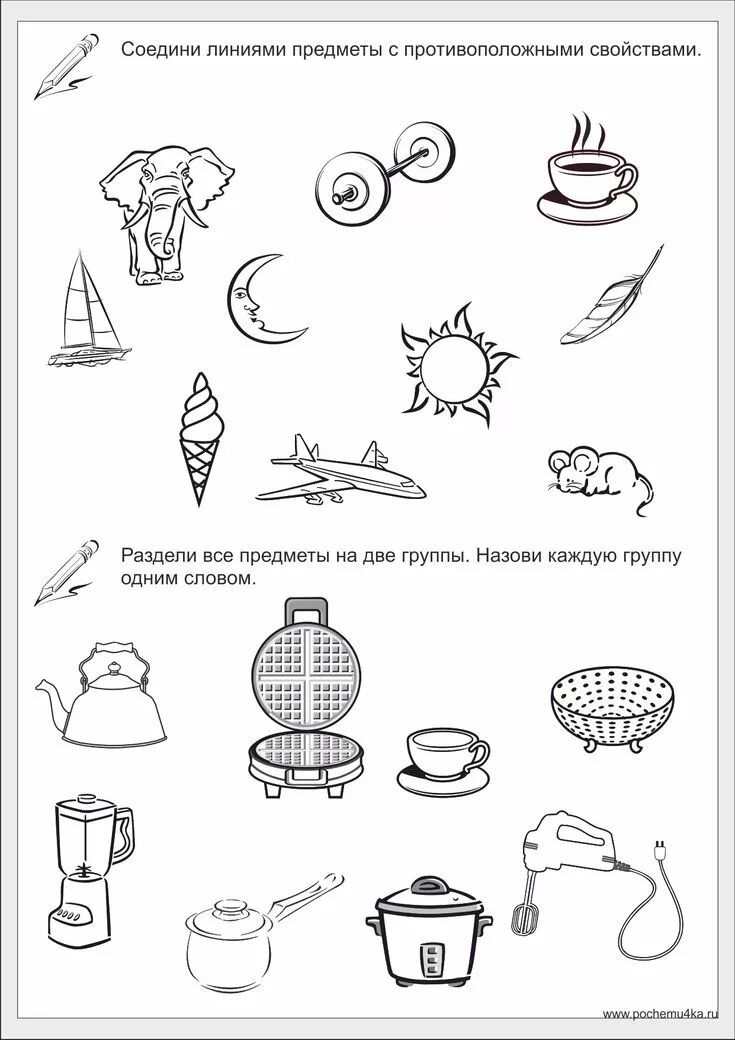 Соедини линиями предметы с противоположными свойствами.

Раздели все предметы на две группы. Назови каждую группу одним словом.

www.pochemu4ka.ru