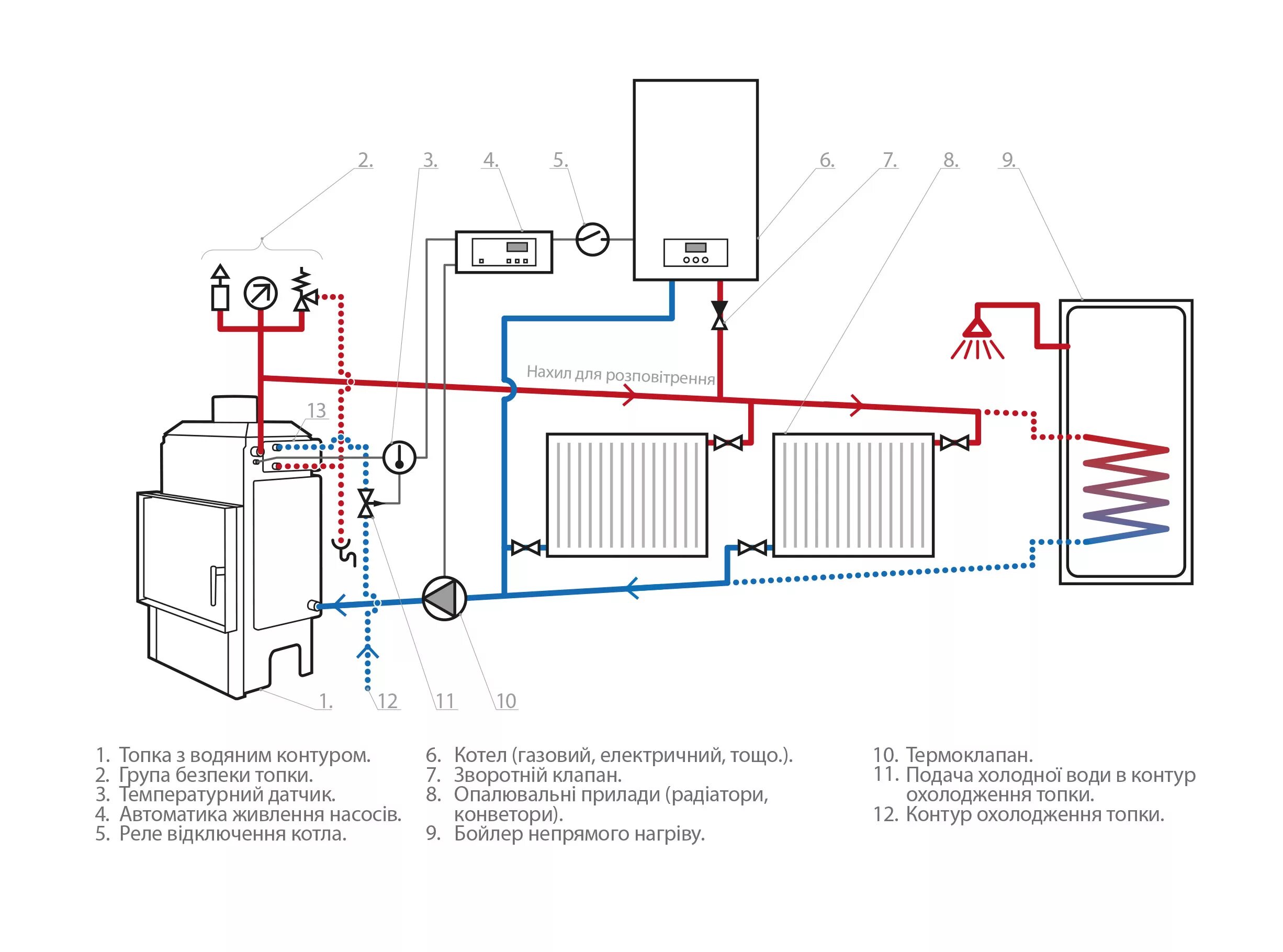 2.
3.
4.
5.
6.
7.
8.
9.

Нахил для розповітрення

13

1.
12
11
10

1. Топка з водяним контуром.
2. Група безпеки топки.
3. Температурний датчик.
4. Автоматика живлення насосів.
5. Реле відключення котла.

6. Котел (газовий, електричний, тощо.).
7. Зворотній клапан.
8. Опалювальні прилади (радіатори, конветори).
9. Бойлер непрямого нагріву.

10. Термоклапан.
11. Подача холодної води в контур охолодження топки.
12. Контур охолодження топки.