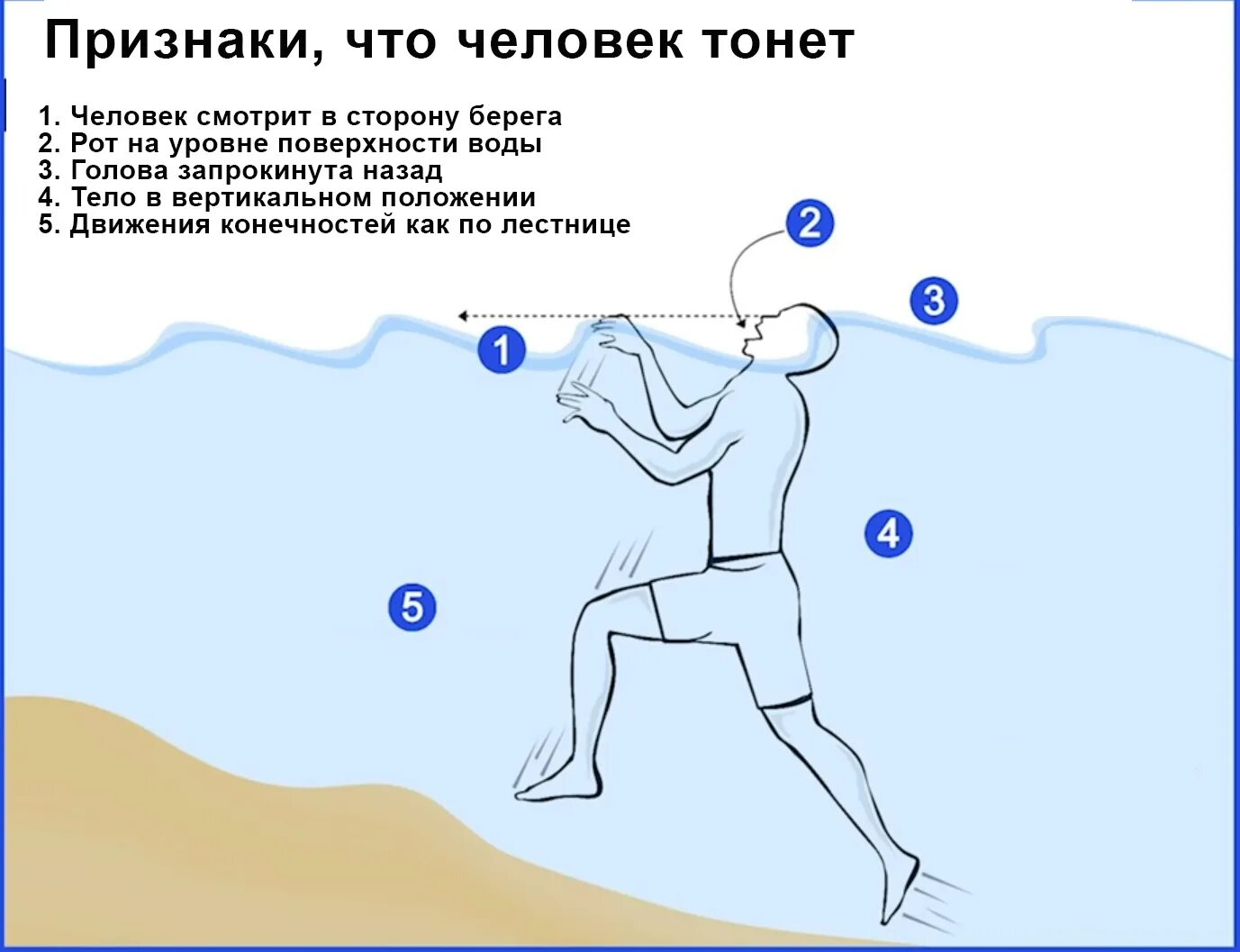 Признаки, что человек тонет

1. Человек смотрит в сторону берега
2. Рот на уровне поверхности воды
3. Голова запрокинута назад
4. Тело в вертикальном положении
5. Движения конечностей как по лестнице

2
3
1
4
5