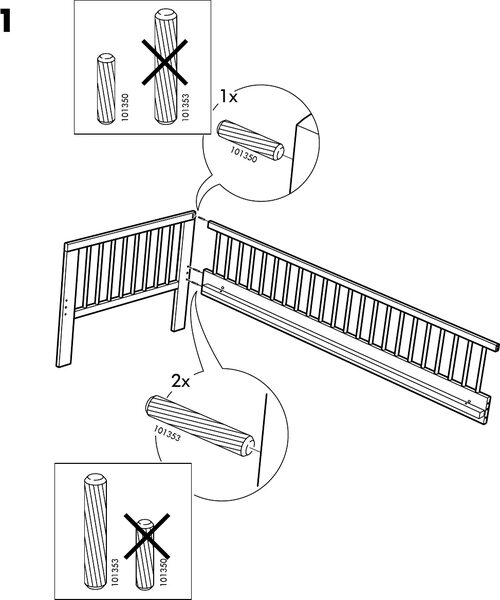 1

101350
101353

1x
101350

2x
101353

101353
101350