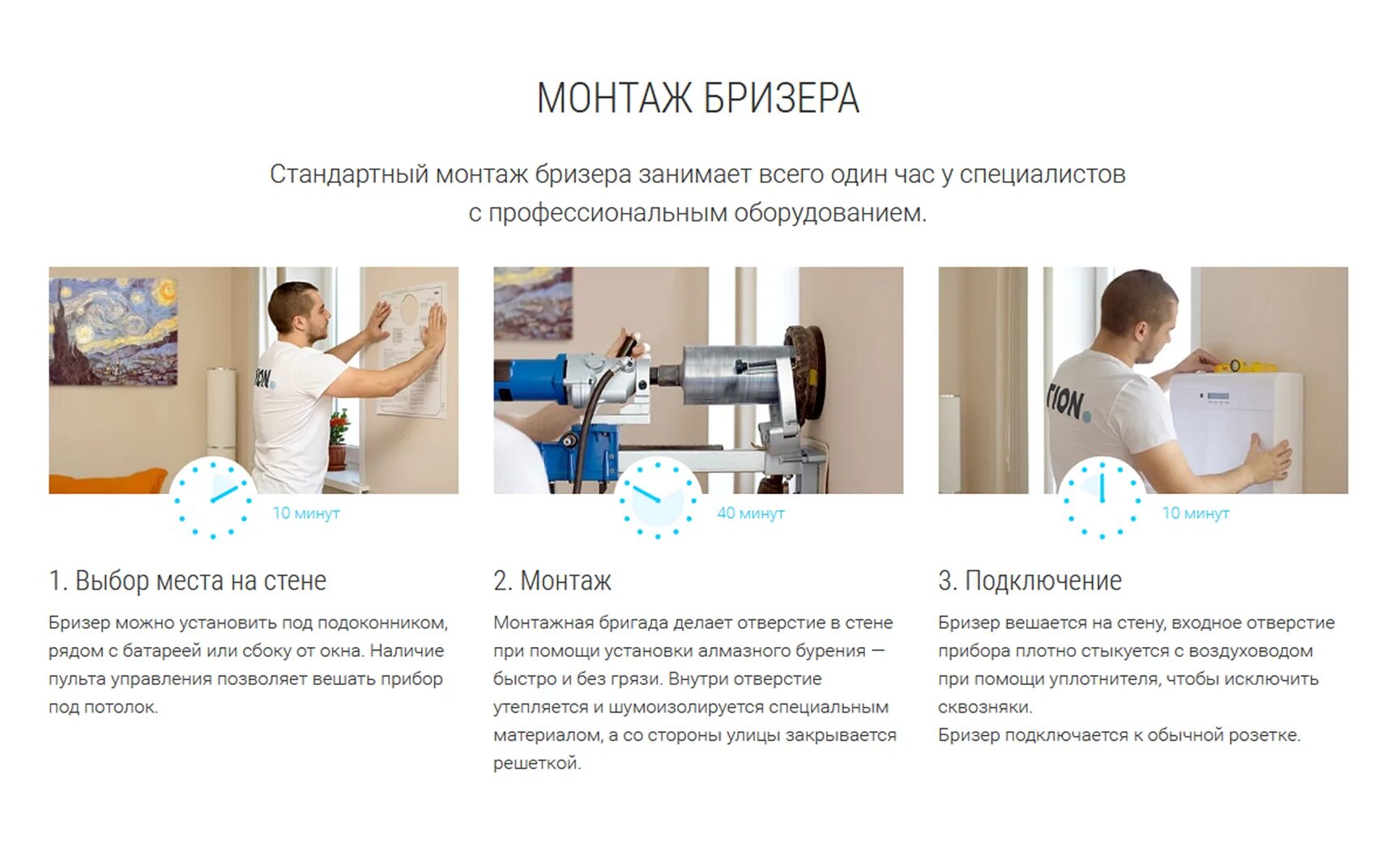 МОНТАЖ БРИЗЕРА

Стандартный монтаж бризера занимает всего один час у специалистов с профессиональным оборудованием.

TION.

10 минут

1. Выбор места на стене

Бризер можно установить под подоконником, рядом с батареей или сбоку от окна. Наличие пульта управления позволяет вешать прибор под потолок.

40 минут

2. Монтаж

Монтажная бригада делает отверстие в стене при помощи установки алмазного бурения — быстро и без грязи. Внутри отверстие утепляется и шумоизолируется специальным материалом, а со стороны улицы закрывается решеткой.

TION.

10 минут

3. Подключение

Бризер вешается на стену, входное отверстие прибора плотно стыкуется с воздуховодом при помощи уплотнителя, чтобы исключить сквозняки.
Бризер подключается к обычной розетке.