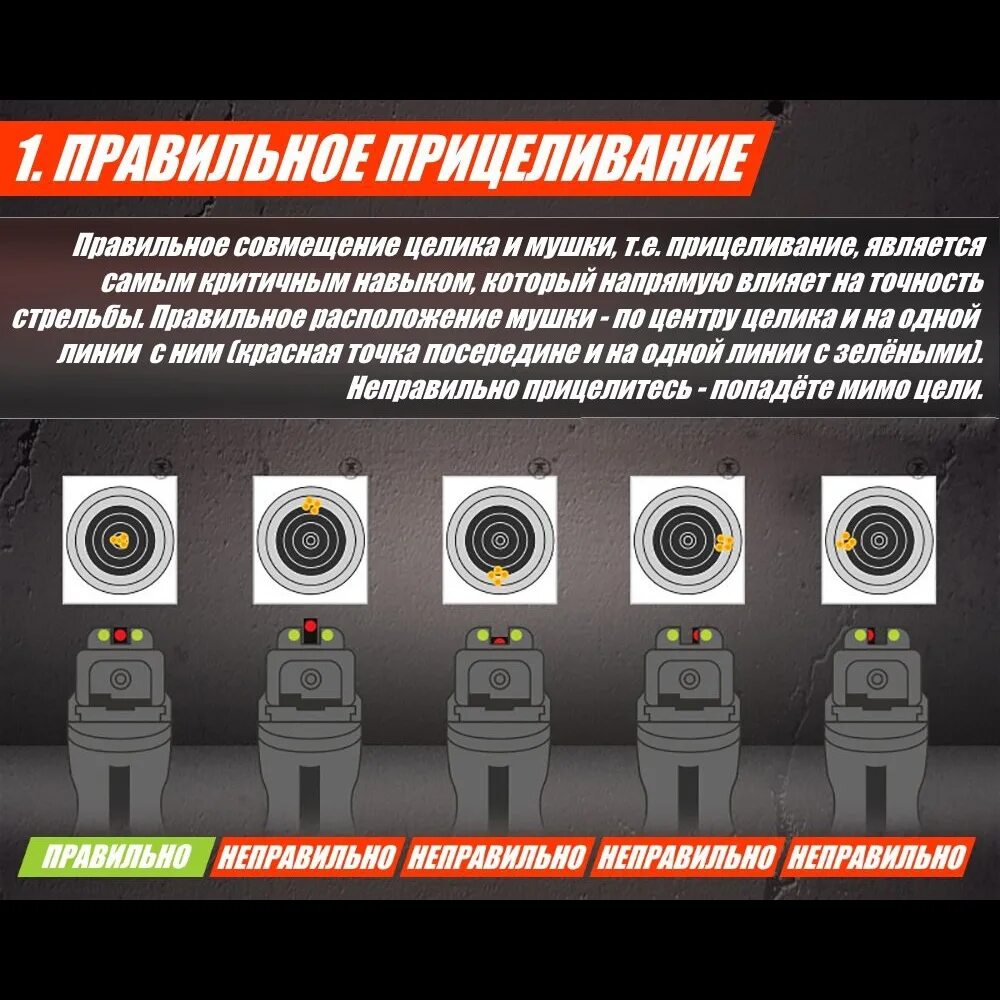 1. ПРАВИЛЬНОЕ ПРИЦЕЛИВАНИЕ

Правильное совмещение целика и мушки, т.е. прицеливание, является самым критичным навыком, который напрямую влияет на точность стрельбы. Правильное расположение мушки - по центру целика и на одной линии с ним (красная точка посередине и на одной линии с зелёными). Неправильно прицелитесь - попадёте мимо цели.

ПРАВИЛЬНО НЕПРАВИЛЬНО НЕПРАВИЛЬНО НЕПРАВИЛЬНО НЕПРАВИЛЬНО