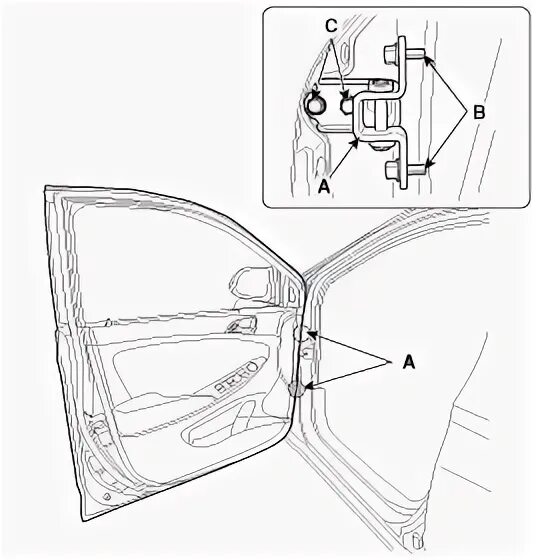 C
B
A
A