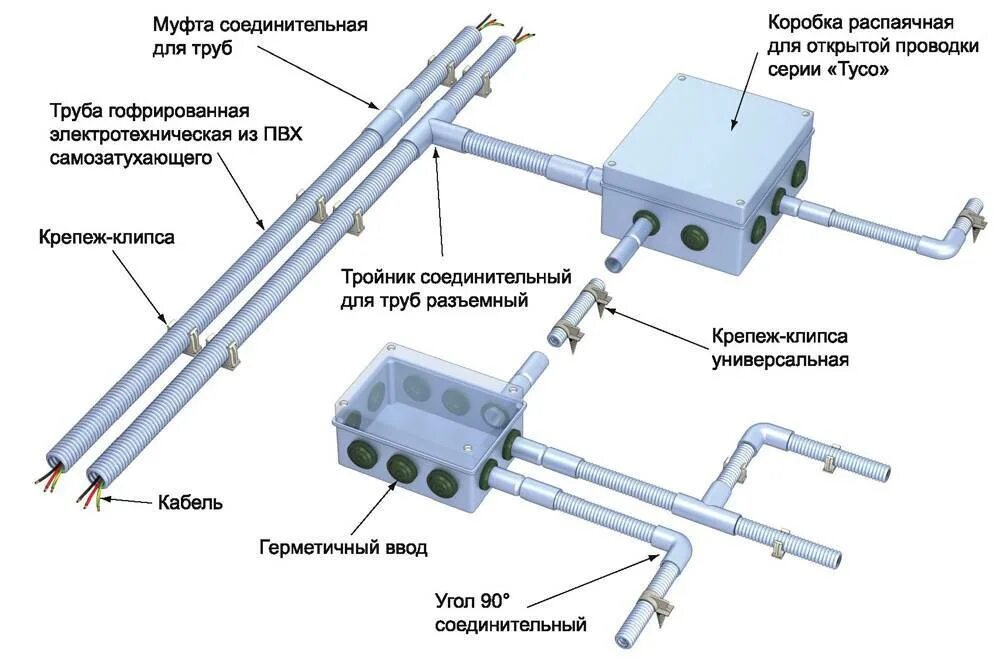 Муфта соединительная для труб

Коробка распаячная для открытой проводки серии «Тусо»

Труба гофрированная электротехническая из ПВХ самозатухающего

Крепеж-клипса

Тройник соединительный для труб разъемный

Крепеж-клипса универсальная

Кабель

Герметичный ввод

Угол 90° соединительный