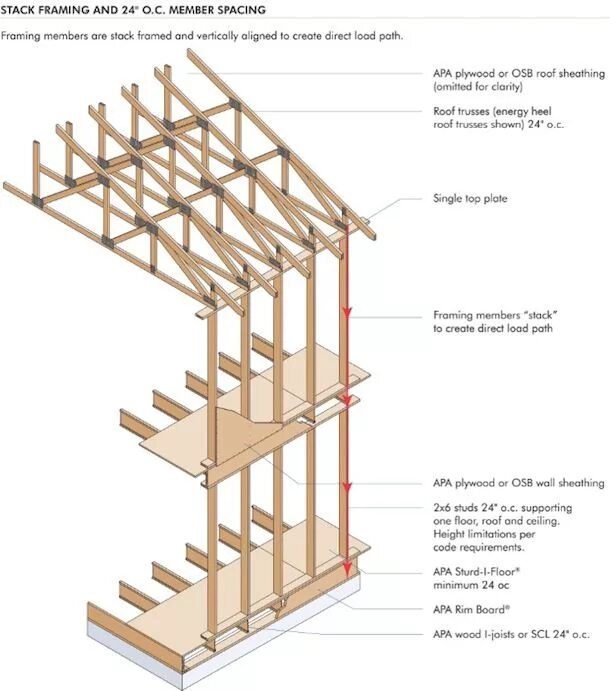 STACK FRAMING AND 24" O.C. MEMBER SPACING

Framing members are stack framed and vertically aligned to create direct load path.

APA plywood or OSB roof sheathing (omitted for clarity)

Roof trusses (energy heel roof trusses shown) 24" o.c.

Single top plate

Framing members "stack" to create direct load path

APA plywood or OSB wall sheathing

2x6 studs 24" o.c. supporting one floor, roof and ceiling. Height limitations per code requirements.

APA Sturd-I-Floor® minimum 24 oc

APA Rim Board®

APA wood I-joists or SCL 24" o.c.