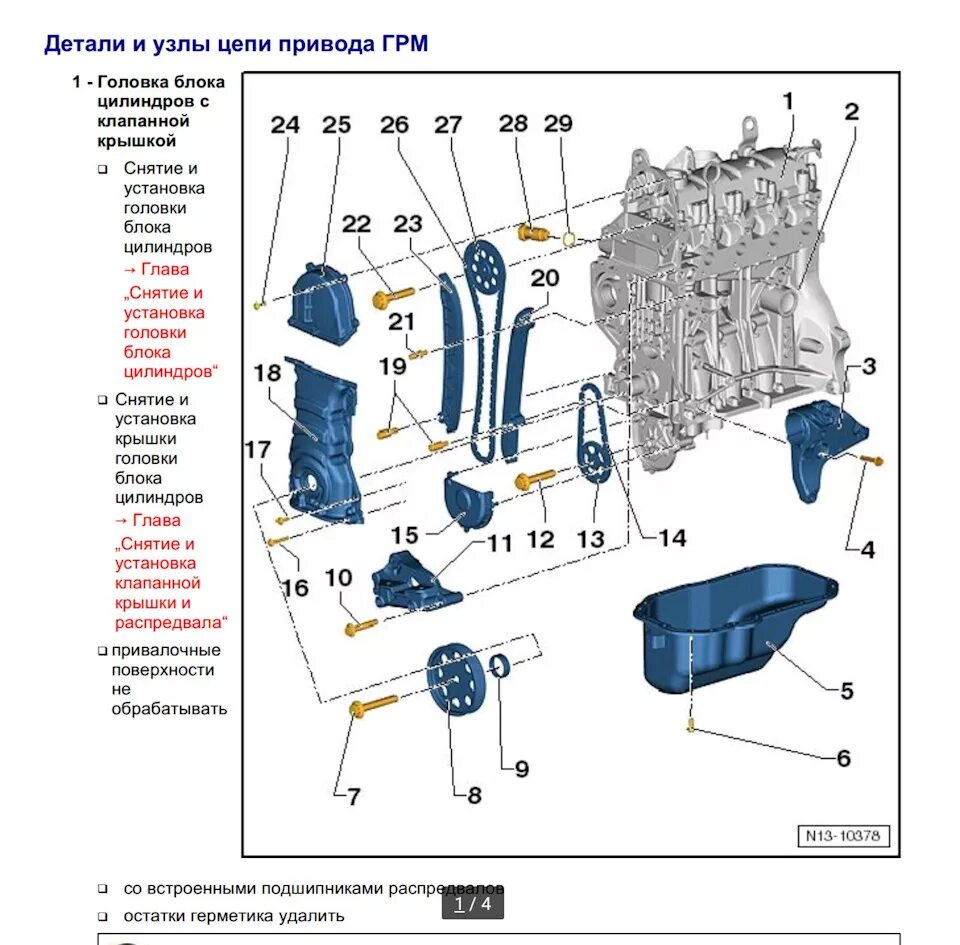 Детали и узлы цепи привода ГРМ

1 - Головка блока цилиндров с клапанной крышкой

❑ Снятие и установка головки блока цилиндров → Глава „Снятие и установка головки блока цилиндров“

❑ Снятие и установка крышки головки блока цилиндров → Глава „Снятие и установка клапанной крышки и распредвала“

❑ привалочные поверхности не обрабатывать

24 25 26 27 28 29 1 2 22 23 20 21 19 18 3 17 15 11 12 13 14 4 16 10 5 6 7 8 9

N13-10378

❑ со встроенными подшипниками распредвалов

❑ остатки герметика удалить

1 / 4