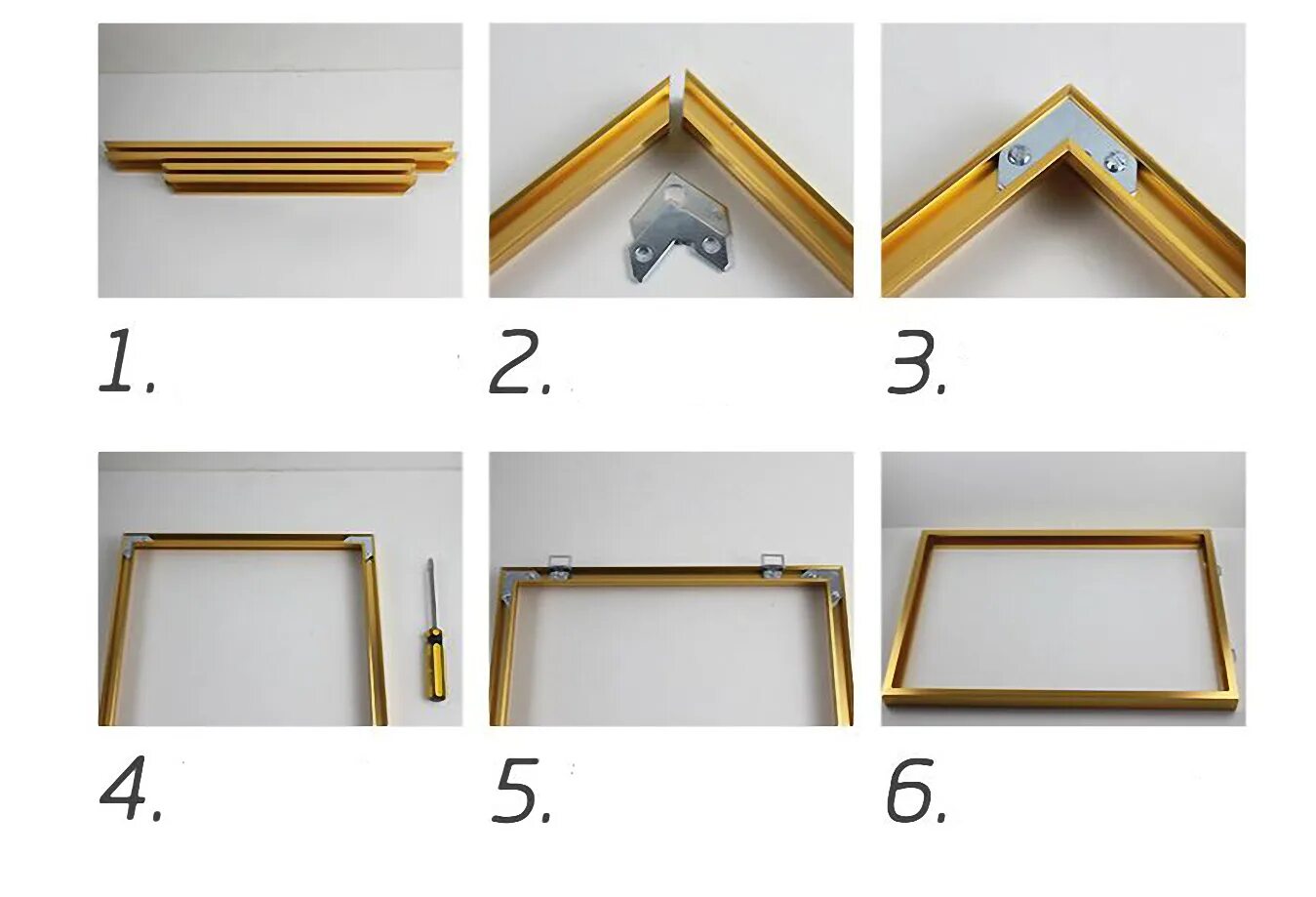 1.

2.

3.

4.

5.

6.