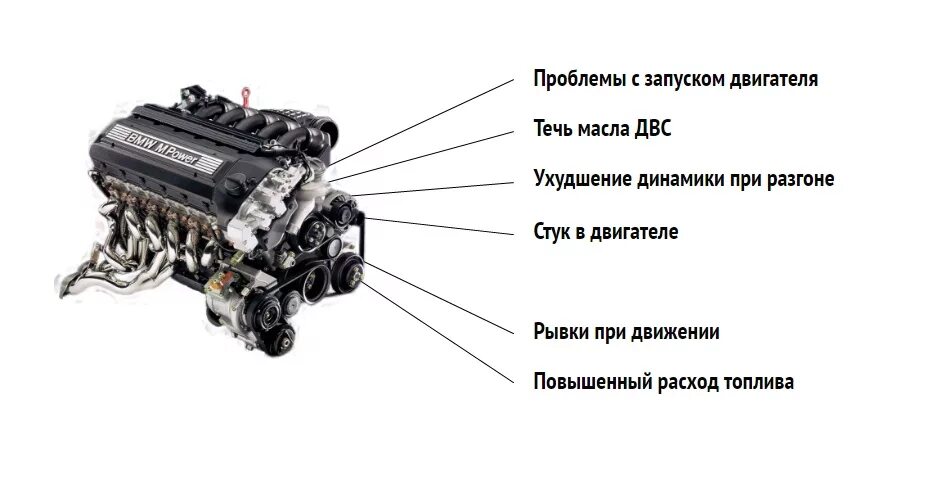 BMW M Power

Проблемы с запуском двигателя

Течь масла ДВС

Ухудшение динамики при разгоне

Стук в двигателе

Рывки при движении

Повышенный расход топлива