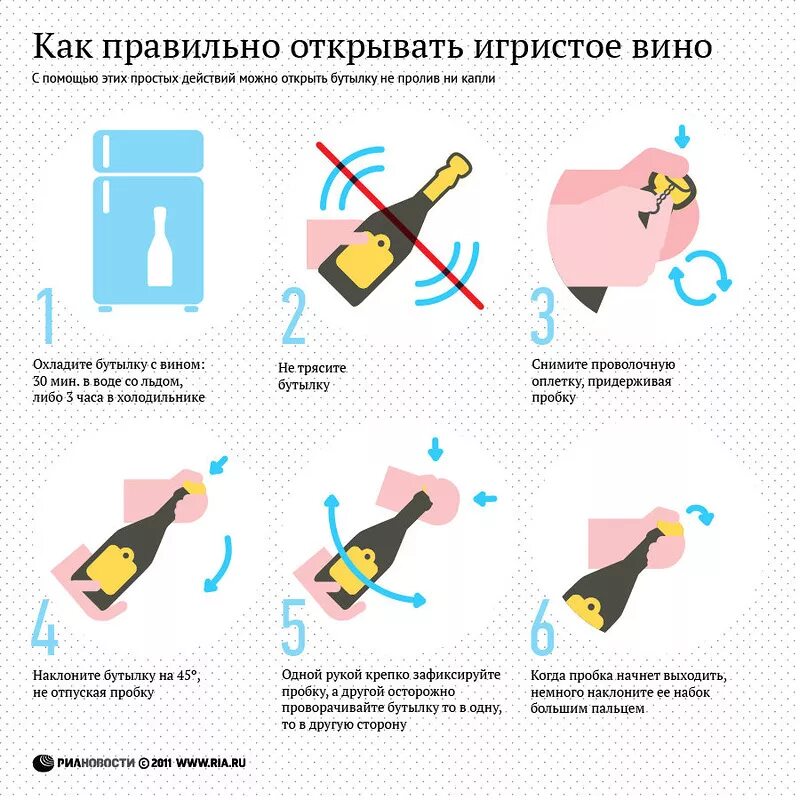 Как правильно открывать игристое вино
С помощью этих простых действий можно открыть бутылку не пролив ни капли

1
Охладите бутылку с вином: 30 мин. в воде со льдом, либо 3 часа в холодильнике

2
Не трясите бутылку

3
Снимите проволочную оплетку, придерживая пробку

4
Наклоните бутылку на 45°, не отпуская пробку

5
Одной рукой крепко зафиксируйте пробку, а другой осторожно проворачивайте бутылку то в одну, то в другую сторону

6
Когда пробка начнет выходить, немного наклоните ее набок большим пальцем

РИАНОВОСТИ © 2011 WWW.RIA.RU