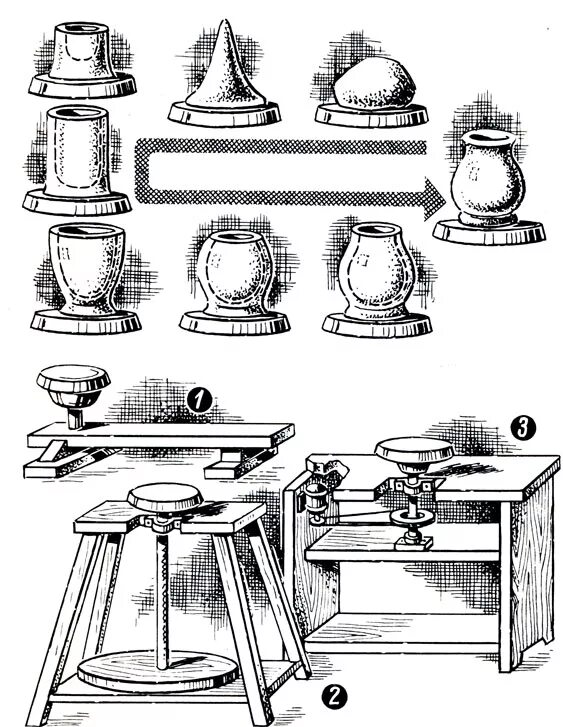 1

3

2