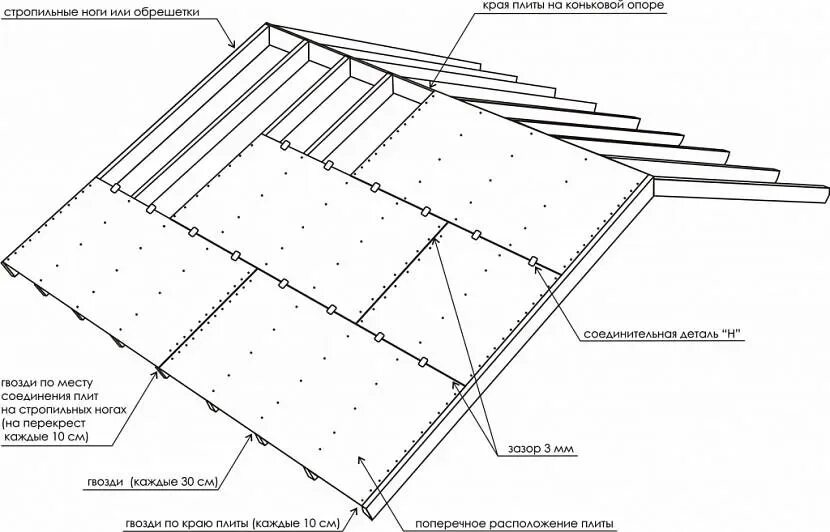 стропильные ноги или обрешетки

края плиты на коньковой опоре

соединительная деталь "Н"

гвозди по месту соединения плит на стропильных ногах (на перекрест каждые 10 см)

зазор 3 мм

гвозди (каждые 30 см)

гвозди по краю плиты (каждые 10 см)

поперечное расположение плиты