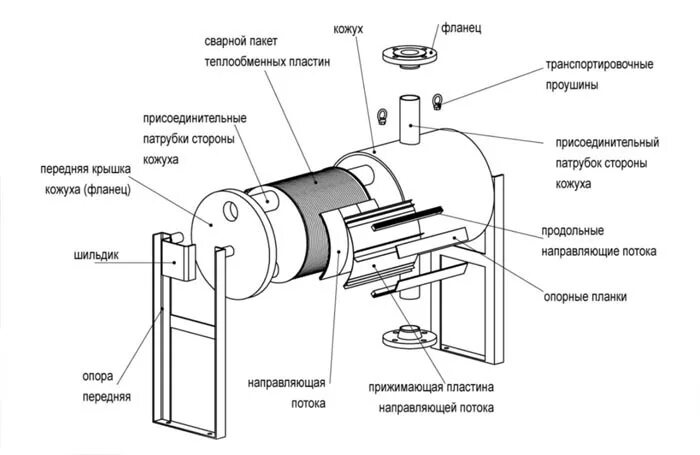 сварной пакет теплообменных пластин

кожух

фланец

транспортировочные проушины

присоединительные патрубки стороны кожуха

присоединительный патрубок стороны кожуха

передняя крышка кожуха (фланец)

продольные направляющие потока

шильдик

опорные планки

опора передняя

направляющая потока

прижимающая пластина направляющей потока