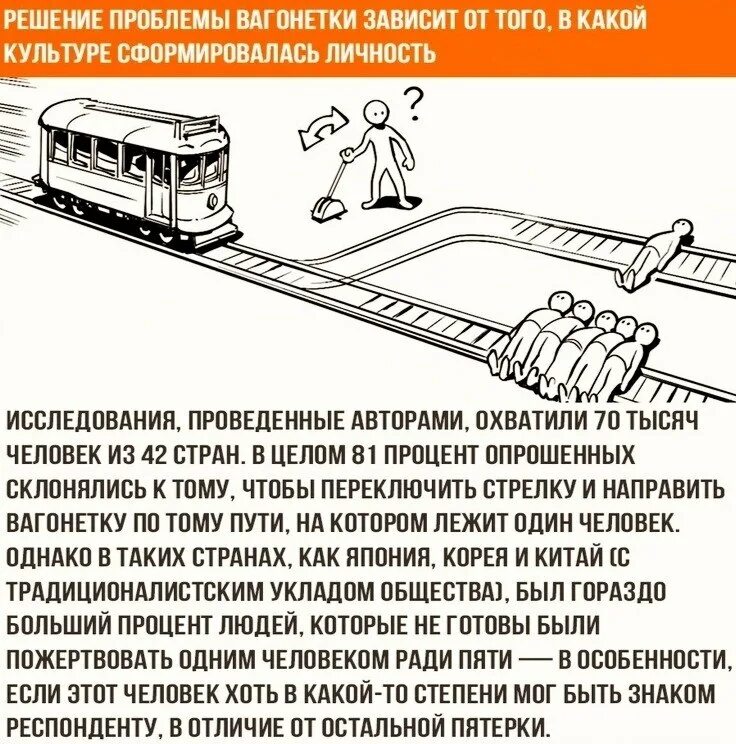 РЕШЕНИЕ ПРОБЛЕМЫ ВАГОНЕТКИ ЗАВИСИТ ОТ ТОГО, В КАКОЙ КУЛЬТУРЕ СФОРМИРОВАЛАСЬ ЛИЧНОСТЬ

?

ИССЛЕДОВАНИЯ, ПРОВЕДЕННЫЕ АВТОРАМИ, ОХВАТИЛИ 70 ТЫСЯЧ ЧЕЛОВЕК ИЗ 42 СТРАН. В ЦЕЛОМ 81 ПРОЦЕНТ ОПРОШЕННЫХ СКЛОНЯЛИСЬ К ТОМУ, ЧТОБЫ ПЕРЕКЛЮЧИТЬ СТРЕЛКУ И НАПРАВИТЬ ВАГОНЕТКУ ПО ТОМУ ПУТИ, НА КОТОРОМ ЛЕЖИТ ОДИН ЧЕЛОВЕК. ОДНАКО В ТАКИХ СТРАНАХ, КАК ЯПОНИЯ, КОРЕЯ И КИТАЙ (С ТРАДИЦИОНАЛИСТСКИМ УКЛАДОМ ОБЩЕСТВА), БЫЛ ГОРАЗДО БОЛЬШИЙ ПРОЦЕНТ ЛЮДЕЙ, КОТОРЫЕ НЕ ГОТОВЫ БЫЛИ ПОЖЕРТВОВАТЬ ОДНИМ ЧЕЛОВЕКОМ РАДИ ПЯТИ — В ОСОБЕННОСТИ, ЕСЛИ ЭТОТ ЧЕЛОВЕК ХОТЬ В КАКОЙ-ТО СТЕПЕНИ МОГ БЫТЬ ЗНАКОМ РЕСПОНДЕНТУ, В ОТЛИЧИЕ ОТ ОСТАЛЬНОЙ ПЯТЕРКИ.