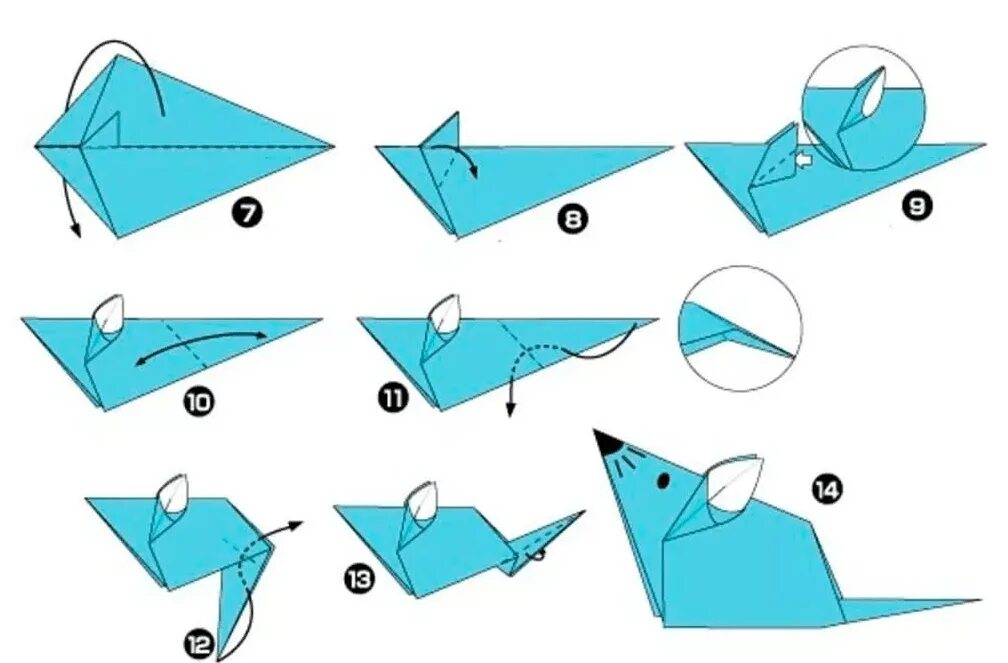 7

8

9

10

11

12

13

14