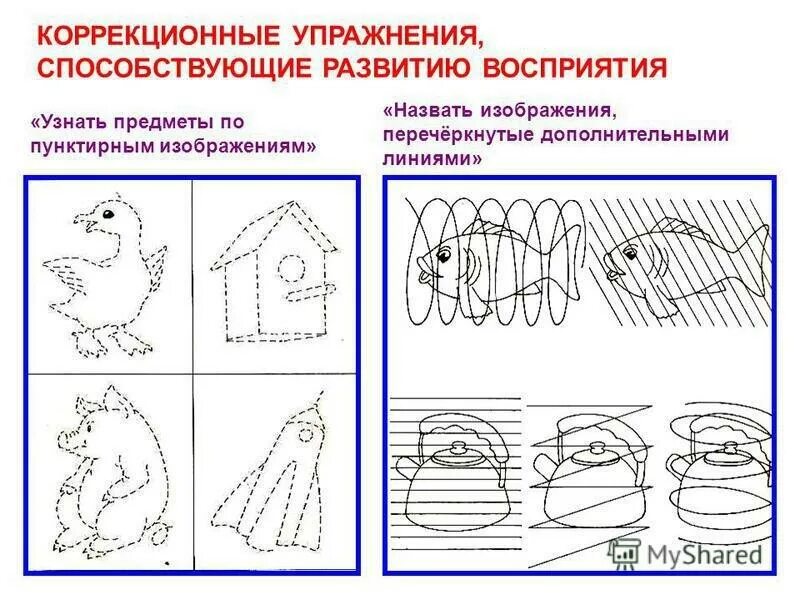 КОРРЕКЦИОННЫЕ УПРАЖНЕНИЯ, СПОСОБСТВУЮЩИЕ РАЗВИТИЮ ВОСПРИЯТИЯ

«Узнать предметы по пунктирным изображениям»

«Назвать изображения, перечёркнутые дополнительными линиями»

MyShared