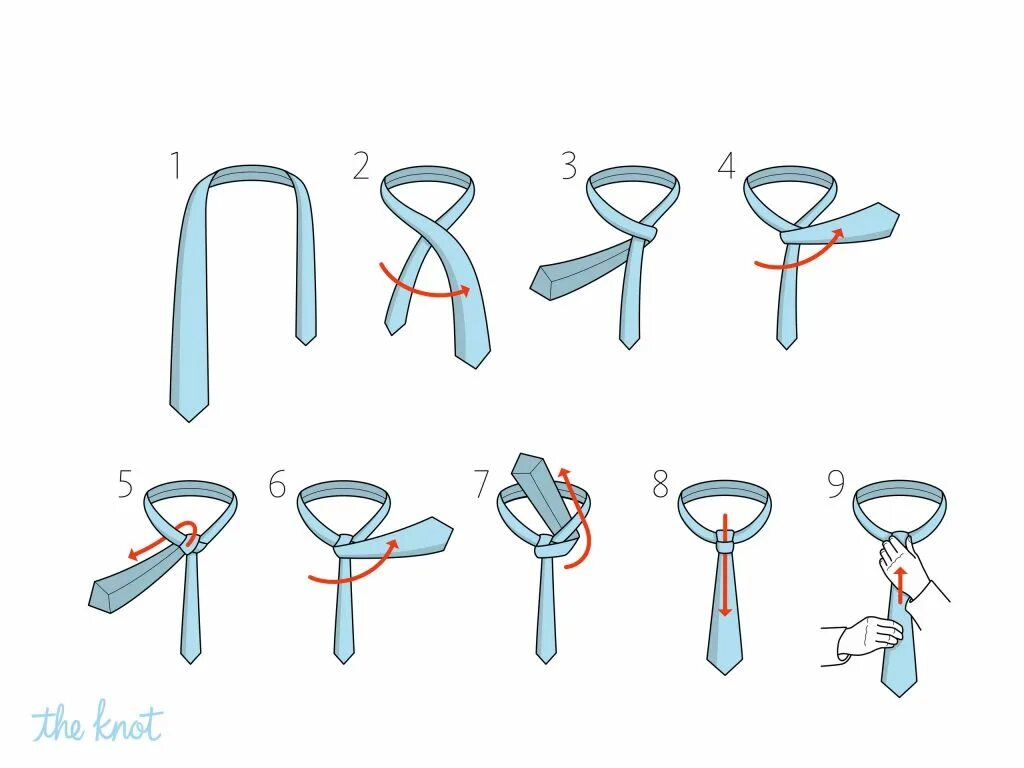 1
2
3
4
5
6
7
8
9

the knot