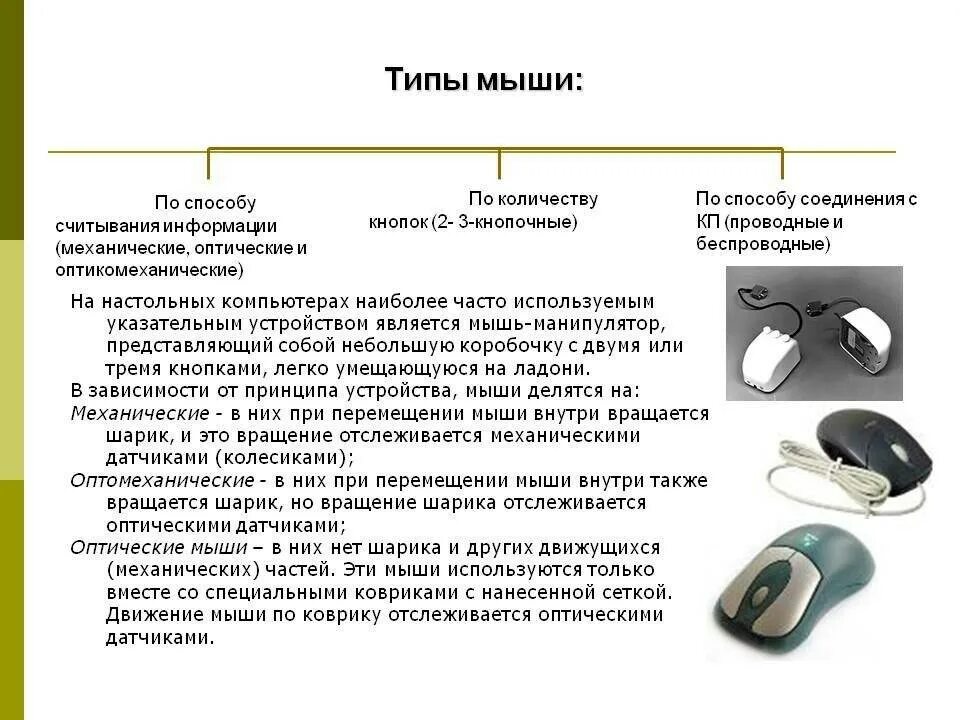 Типы мыши:

По способу считывания информации (механические, оптические и оптикомеханические)

По количеству кнопок (2- 3-кнопочные)

По способу соединения с КП (проводные и беспроводные)

На настольных компьютерах наиболее часто используемым указательным устройством является мышь-манипулятор, представляющий собой небольшую коробочку с двумя или тремя кнопками, легко умещающуюся на ладони.

В зависимости от принципа устройства, мыши делятся на:

Механические - в них при перемещении мыши внутри вращается шарик, и это вращение отслеживается механическими датчиками (колесиками);

Оптомеханические - в них при перемещении мыши внутри также вращается шарик, но вращение шарика отслеживается оптическими датчиками;

Оптические мыши – в них нет шарика и других движущихся (механических) частей. Эти мыши используются только вместе со специальными ковриками с нанесенной сеткой. Движение мыши по коврику отслеживается оптическими датчиками.