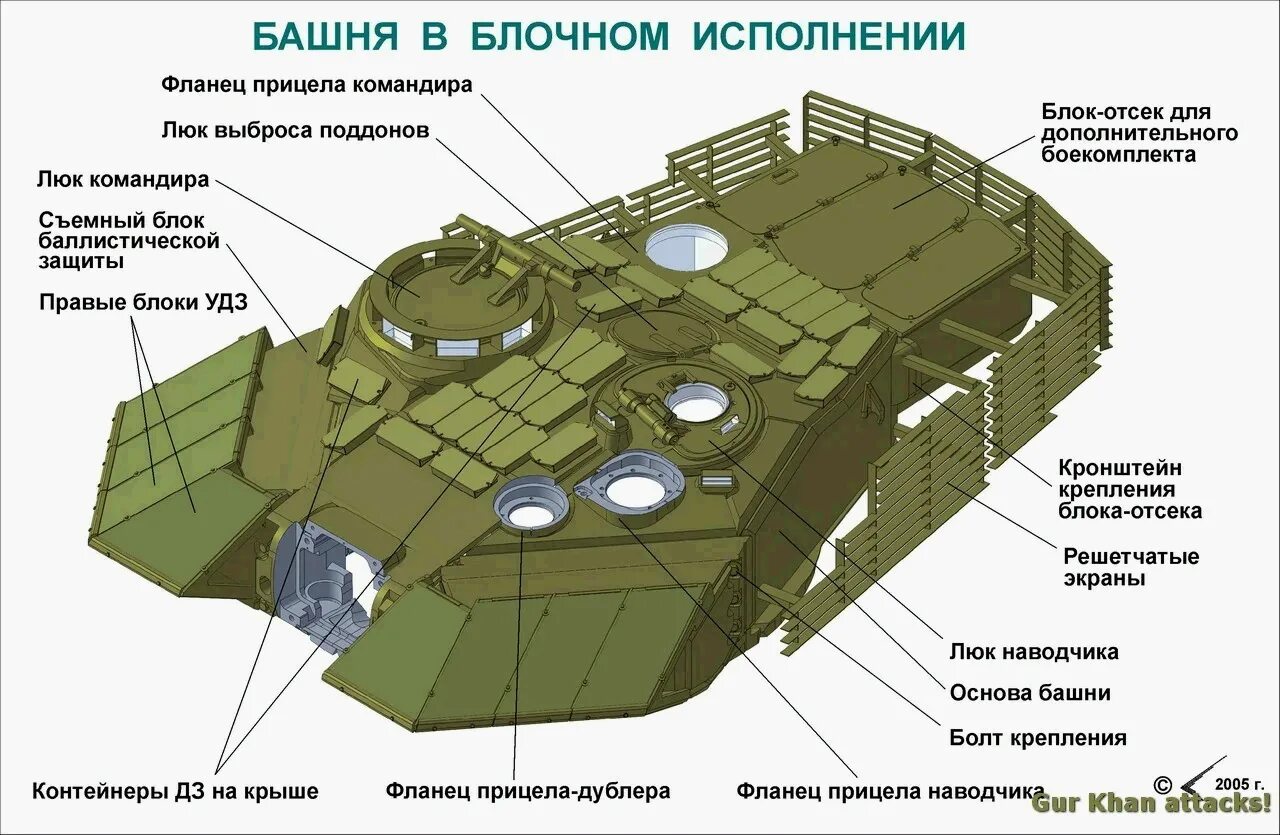 БАШНЯ В БЛОЧНОМ ИСПОЛНЕНИИ

Фланец прицела командира

Люк выброса поддонов

Люк командира

Съемный блок баллистической защиты

Правые блоки УДЗ

Блок-отсек для дополнительного боекомплекта

Кронштейн крепления блока-отсека

Решетчатые экраны

Люк наводчика

Основа башни

Болт крепления

Контейнеры ДЗ на крыше

Фланец прицела-дублера

Фланец прицела наводчика

© 2005 г.

Gur Khan attacks!