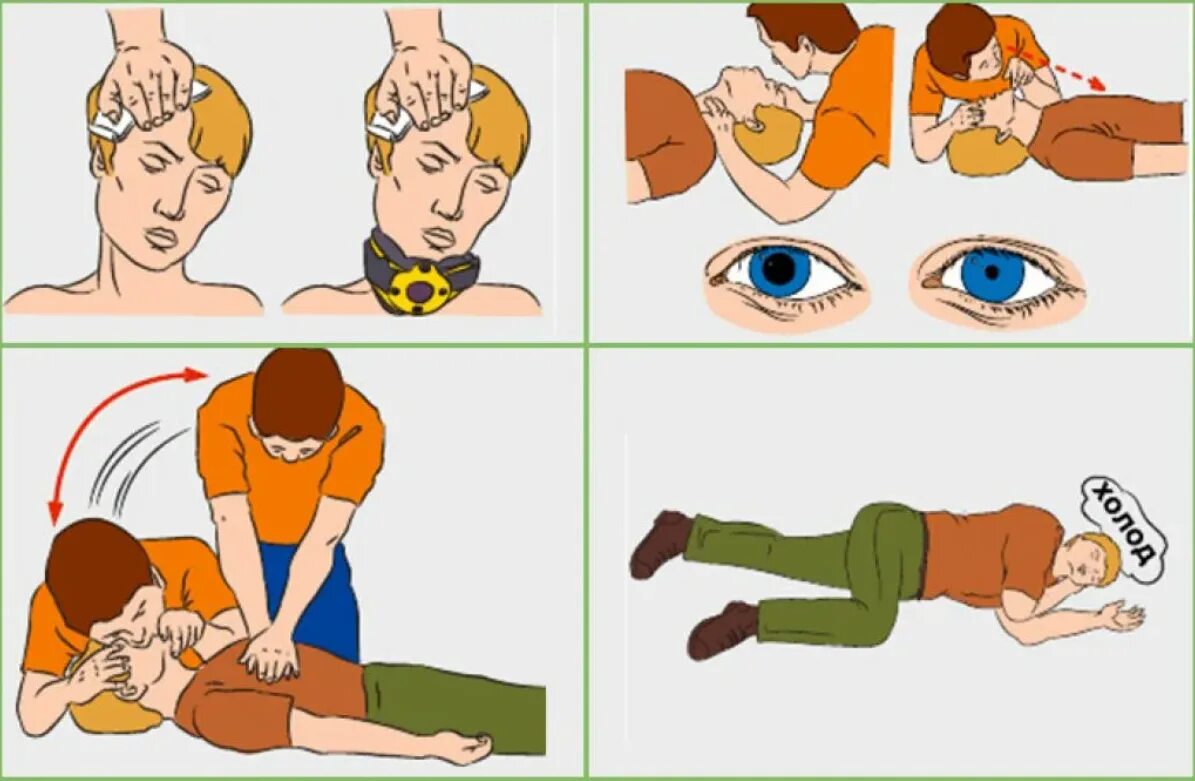 холод