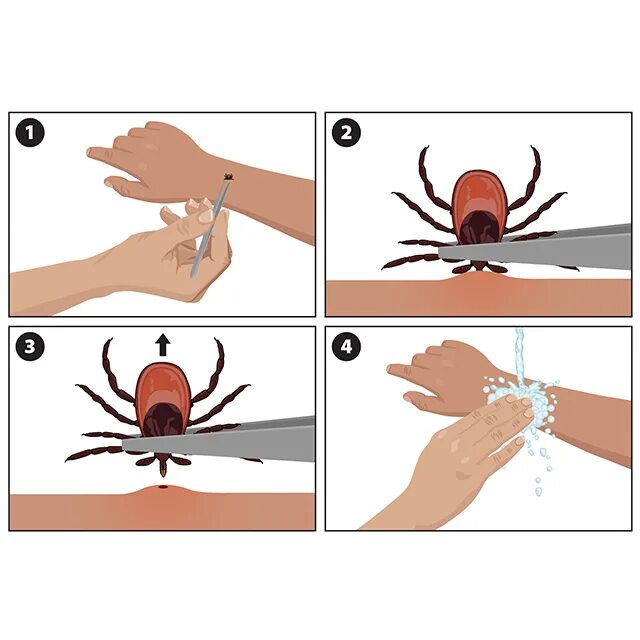 1

2

3

4