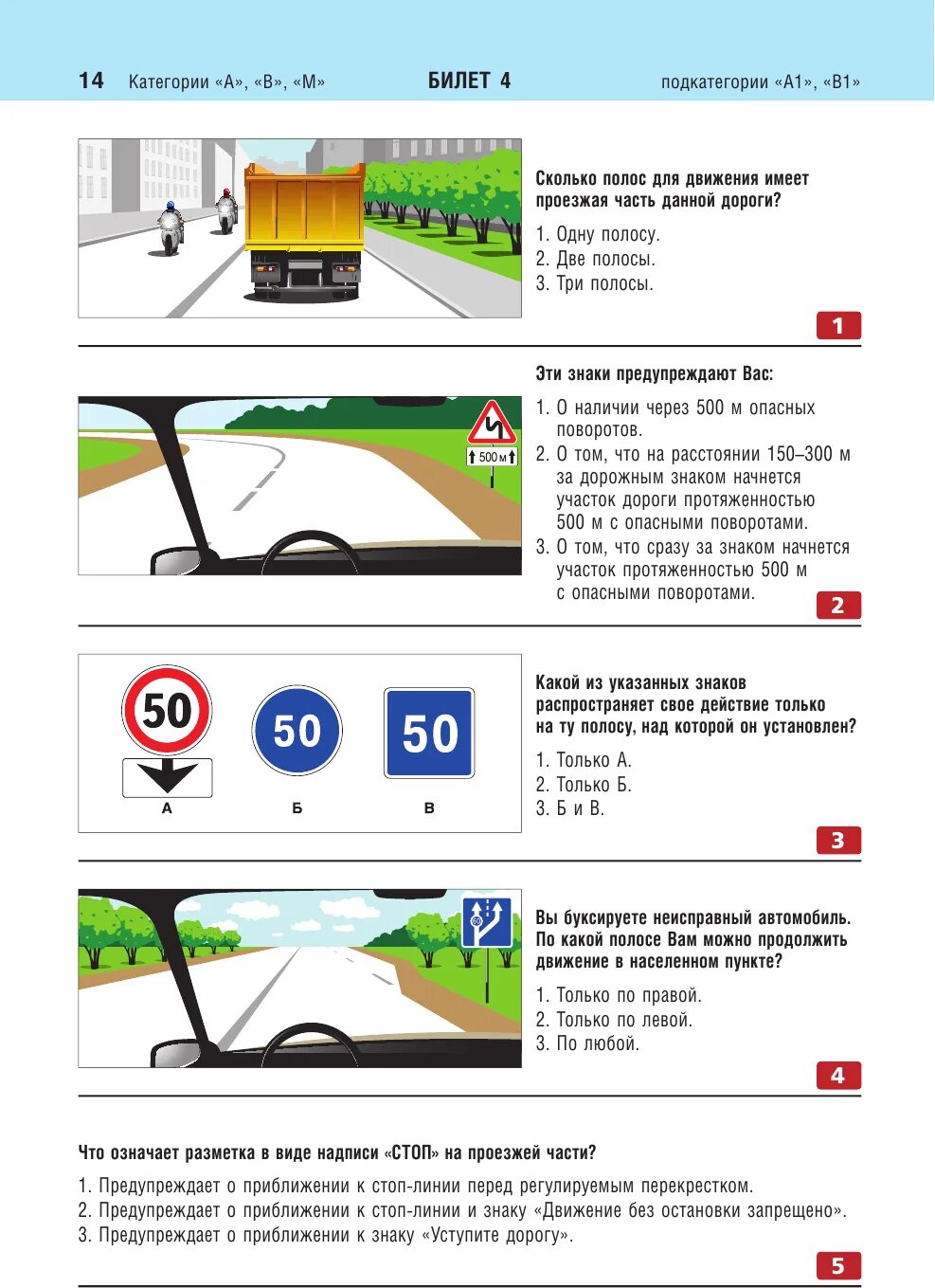 14 Категории «А», «В», «М» БИЛЕТ 4 подкатегории «А1», «В1»

Сколько полос для движения имеет проезжая часть данной дороги?

1. Одну полосу.
2. Две полосы.
3. Три полосы.

1

500 м

Эти знаки предупреждают Вас:

1. О наличии через 500 м опасных поворотов.
2. О том, что на расстоянии 150–300 м за дорожным знаком начнется участок дороги протяженностью 500 м с опасными поворотами.
3. О том, что сразу за знаком начнется участок протяженностью 500 м с опасными поворотами.

2

50 50 50
А Б В

Какой из указанных знаков распространяет свое действие только на ту полосу, над которой он установлен?

1. Только А.
2. Только Б.
3. Б и В.

3

Вы буксируете неисправный автомобиль. По какой полосе Вам можно продолжить движение в населенном пункте?

1. Только по правой.
2. Только по левой.
3. По любой.

4

Что означает разметка в виде надписи «СТОП» на проезжей части?

1. Предупреждает о приближении к стоп-линии перед регулируемым перекрестком.
2. Предупреждает о приближении к стоп-линии и знаку «Движение без остановки запрещено».
3. Предупреждает о приближении к знаку «Уступите дорогу».

5