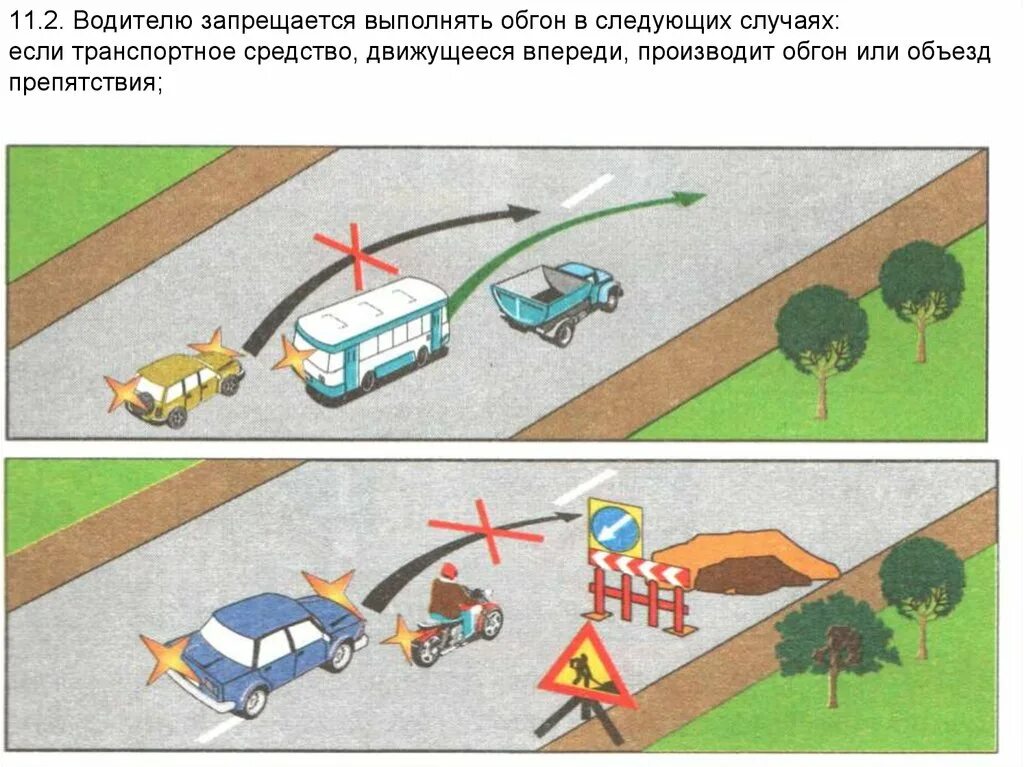 11.2. Водителю запрещается выполнять обгон в следующих случаях:
если транспортное средство, движущееся впереди, производит обгон или объезд препятствия;